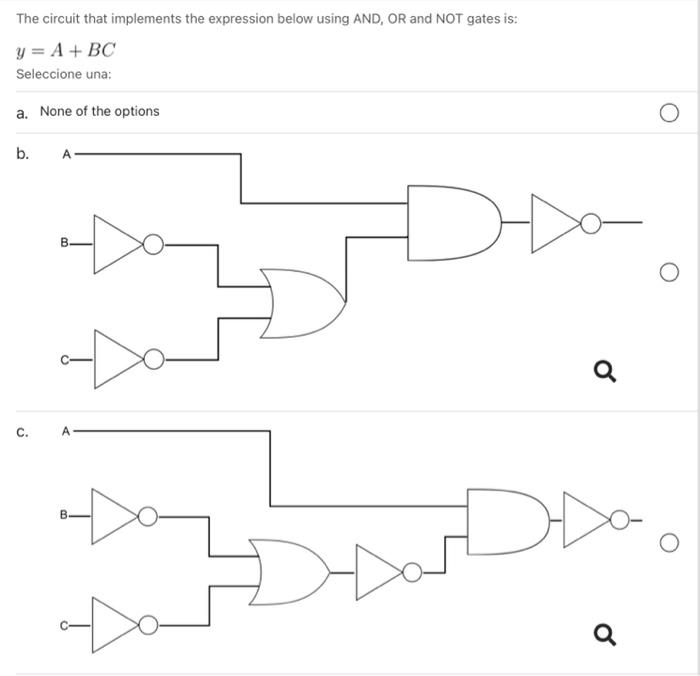 The circuit that implements the expression below using AND, OR and NOT gates is:

$y = A + BC$

Seleccione una:

a. None of the options

b. A

B

C

c. A

B

C