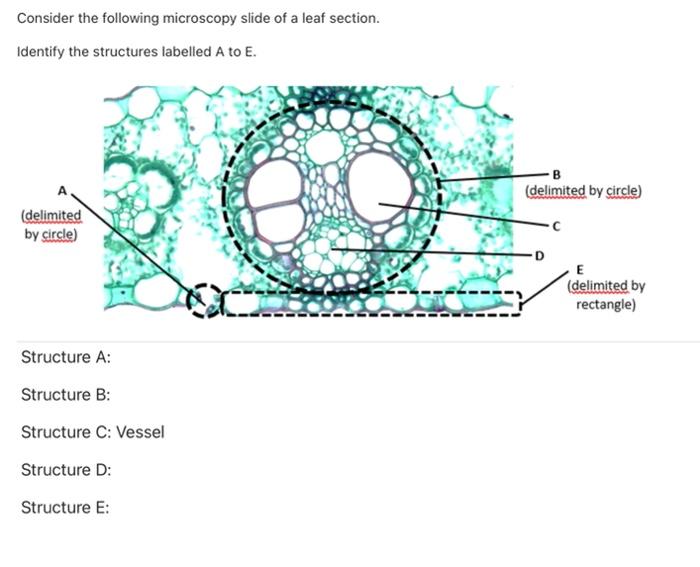 Consider the following microscopy slide of a leaf section.

Identify the structures labelled A to E.

A
(delimited by circle)

B
(delimited by circle)

C

D

E
(delimited by rectangle)

Structure A:

Structure B:

Structure C: Vessel

Structure D:

Structure E: