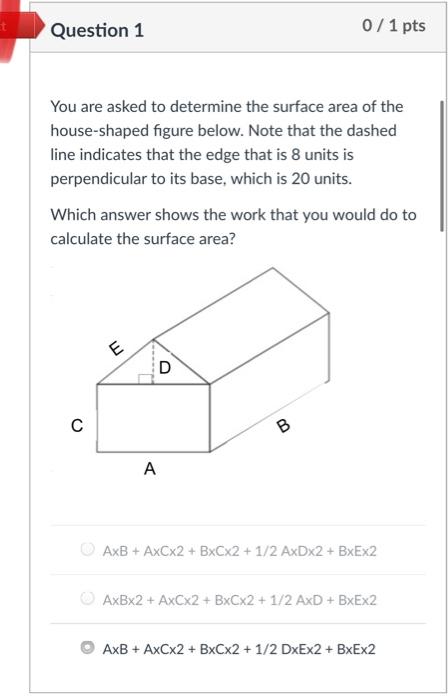 Question 1

0 / 1 pts

You are asked to determine the surface area of the house-shaped figure below. Note that the dashed line indicates that the edge that is 8 units is perpendicular to its base, which is 20 units.

Which answer shows the work that you would do to calculate the surface area?

E
D
C
B
A

AxB + AxCx2 + BxCx2 + 1/2 AxDx2 + BxEx2

AxBx2 + AxCx2 + BxCx2 + 1/2 AxD + BxEx2

AxB + AxCx2 + BxCx2 + 1/2 DxEx2 + BxEx2