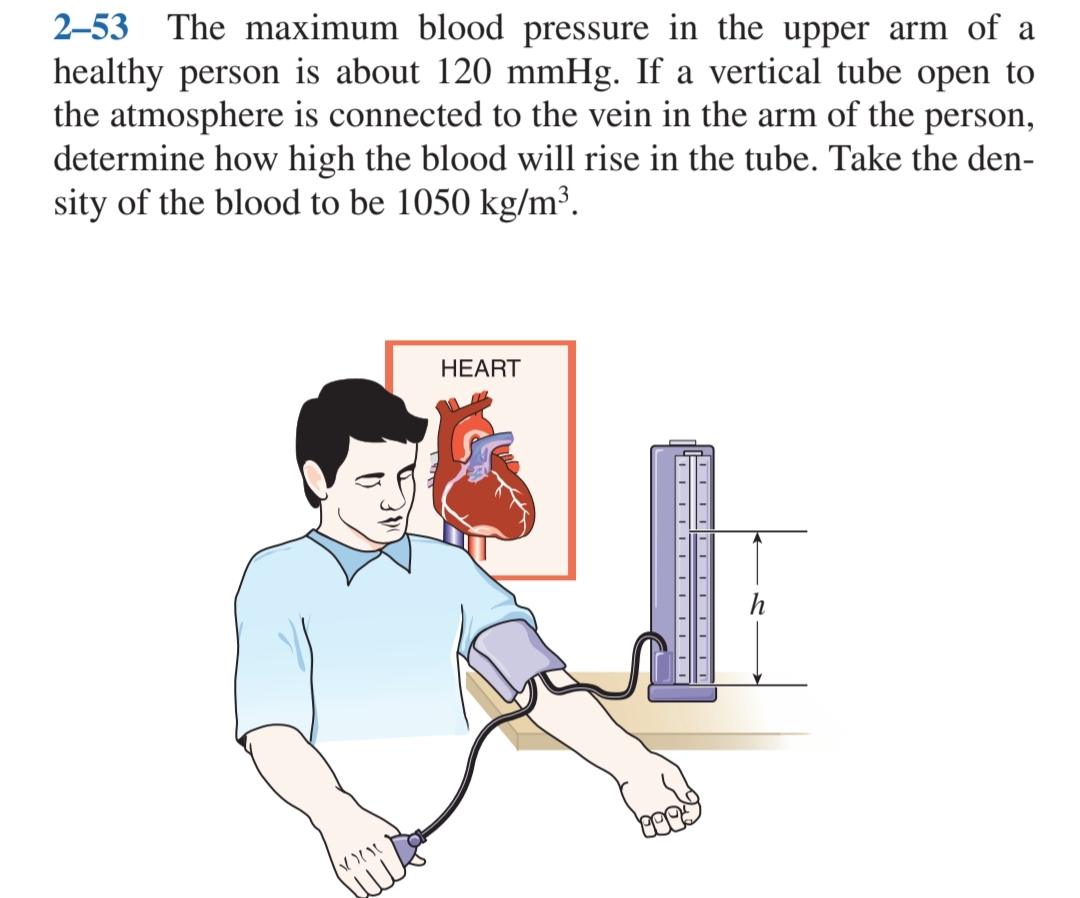 2–53 The maximum blood pressure in the upper arm of a healthy person is about 120 mmHg. If a vertical tube open to the atmosphere is connected to the vein in the arm of the person, determine how high the blood will rise in the tube. Take the density of the blood to be 1050 kg/m$^3$.

HEART

$h$