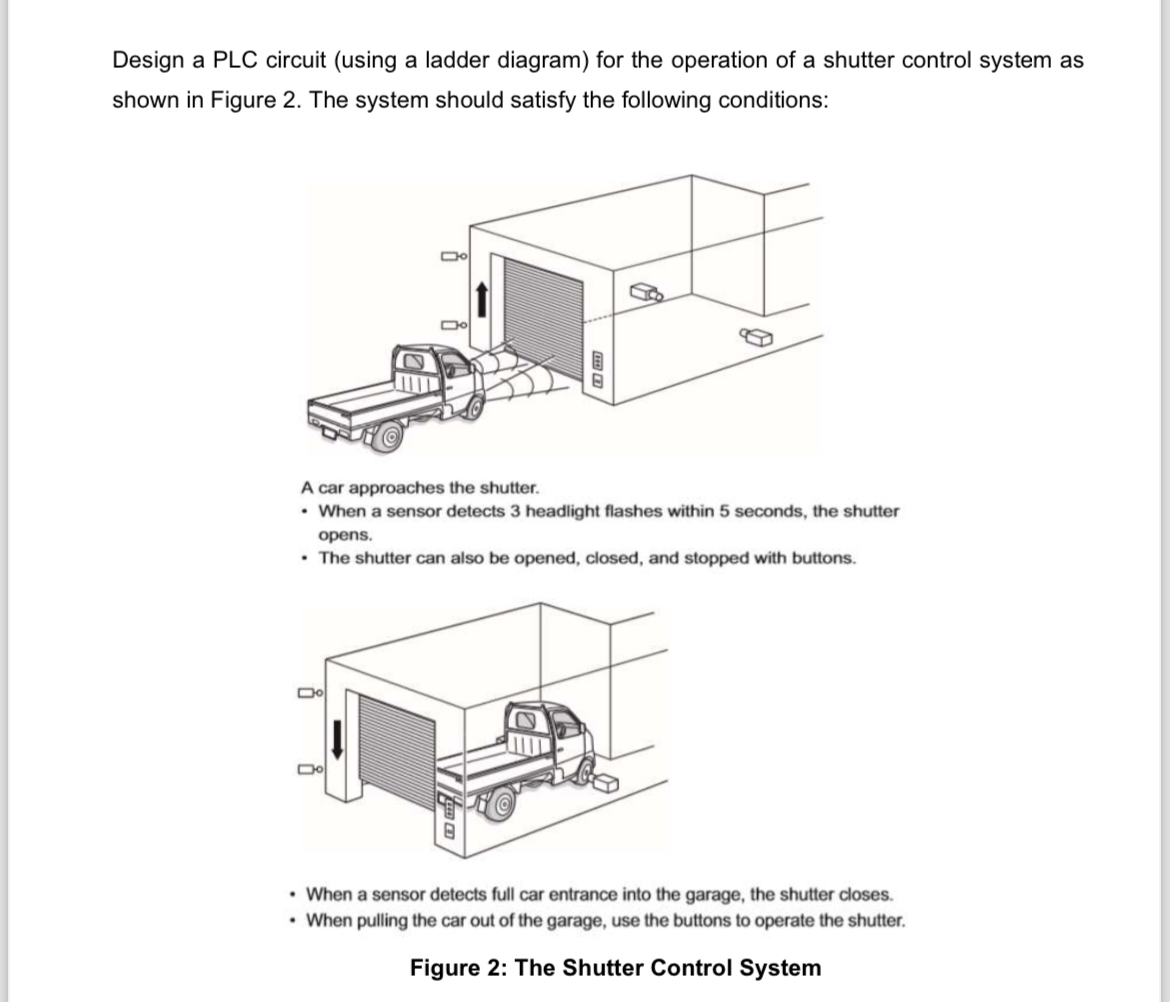 Design a PLC circuit (using a ladder diagram) for the operation of a shutter control system as shown in Figure 2. The system should satisfy the following conditions:

A car approaches the shutter.
• When a sensor detects 3 headlight flashes within 5 seconds, the shutter opens.
• The shutter can also be opened, closed, and stopped with buttons.

• When a sensor detects full car entrance into the garage, the shutter closes.
• When pulling the car out of the garage, use the buttons to operate the shutter.

Figure 2: The Shutter Control System