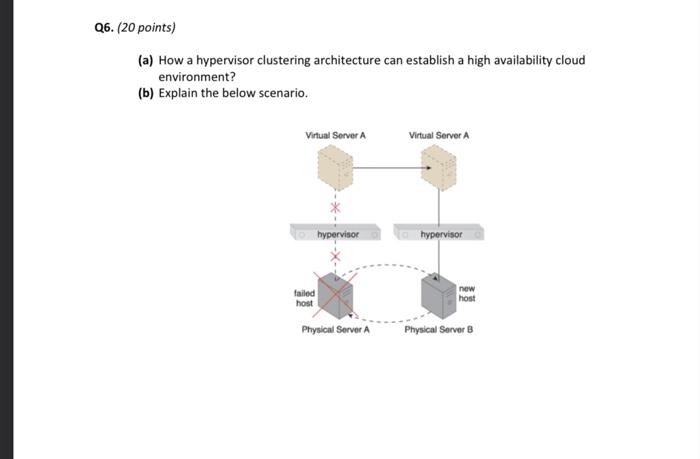 Q6. (20 points)

(a) How a hypervisor clustering architecture can establish a high availability cloud environment?

(b) Explain the below scenario.

Virtual Server A

Virtual Server A

hypervisor

hypervisor

failed host

new host

Physical Server A

Physical Server B