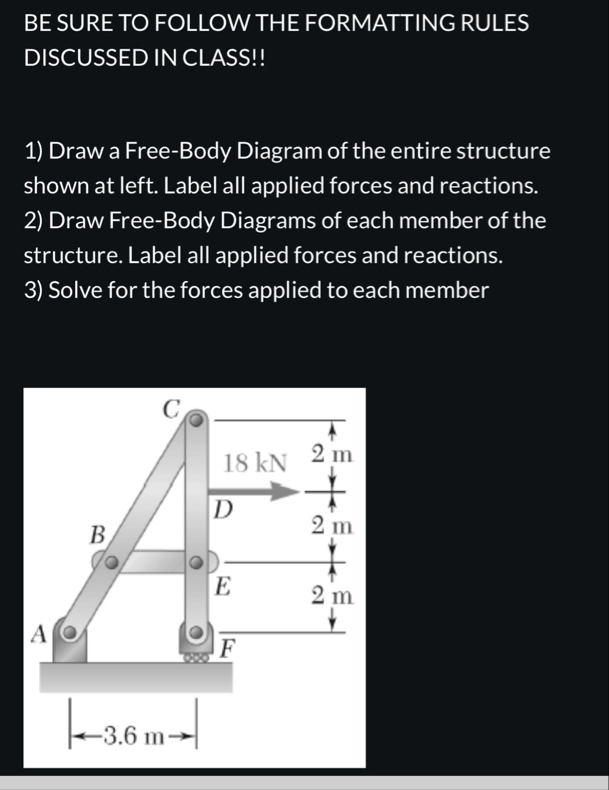 BE SURE TO FOLLOW THE FORMATTING RULES DISCUSSED IN CLASS!!

1) Draw a Free-Body Diagram of the entire structure shown at left. Label all applied forces and reactions.
2) Draw Free-Body Diagrams of each member of the structure. Label all applied forces and reactions.
3) Solve for the forces applied to each member

C
18 kN
2 m
D
2 m
B
E
2 m
A
F
3.6 m