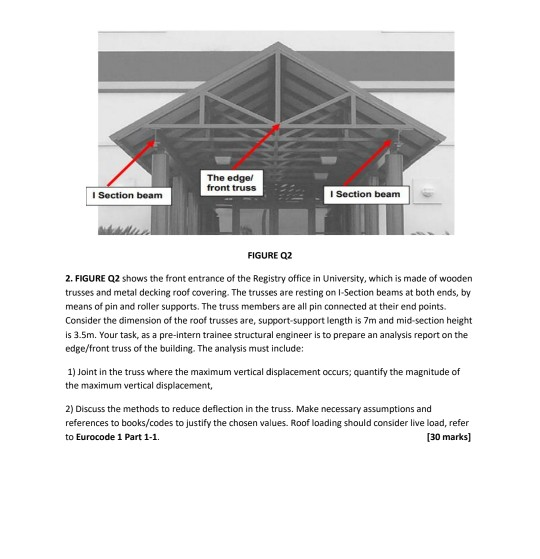 I Section beam

The edge/ front truss

I Section beam

FIGURE Q2

2. FIGURE Q2 shows the front entrance of the Registry office in University, which is made of wooden trusses and metal decking roof covering. The trusses are resting on I-Section beams at both ends, by means of pin and roller supports. The truss members are all pin connected at their end points. Consider the dimension of the roof trusses are, support-support length is 7m and mid-section height is 3.5m. Your task, as a pre-intern trainee structural engineer is to prepare an analysis report on the edge/front truss of the building. The analysis must include:

1) Joint in the truss where the maximum vertical displacement occurs; quantify the magnitude of the maximum vertical displacement,

2) Discuss the methods to reduce deflection in the truss. Make necessary assumptions and references to books/codes to justify the chosen values. Roof loading should consider live load, refer to Eurocode 1 Part 1-1. [30 marks]