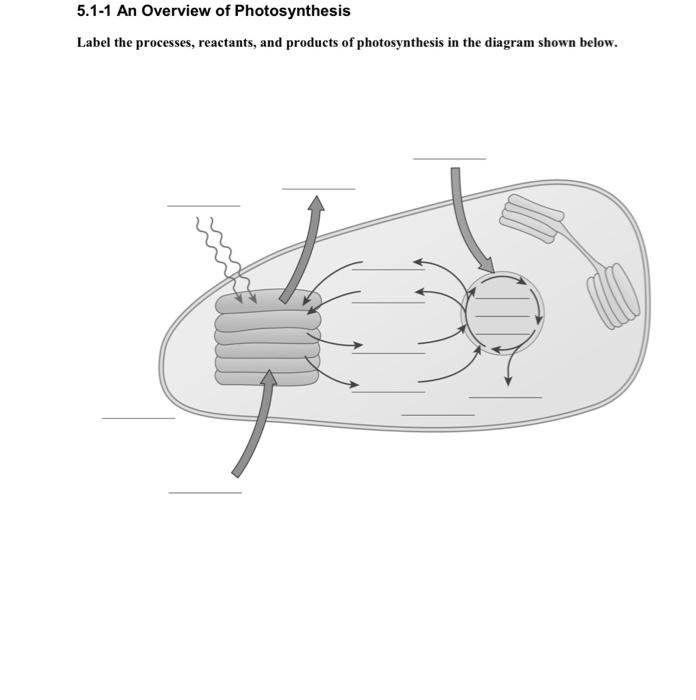 5.1-1 An Overview of Photosynthesis

Label the processes, reactants, and products of photosynthesis in the diagram shown below.