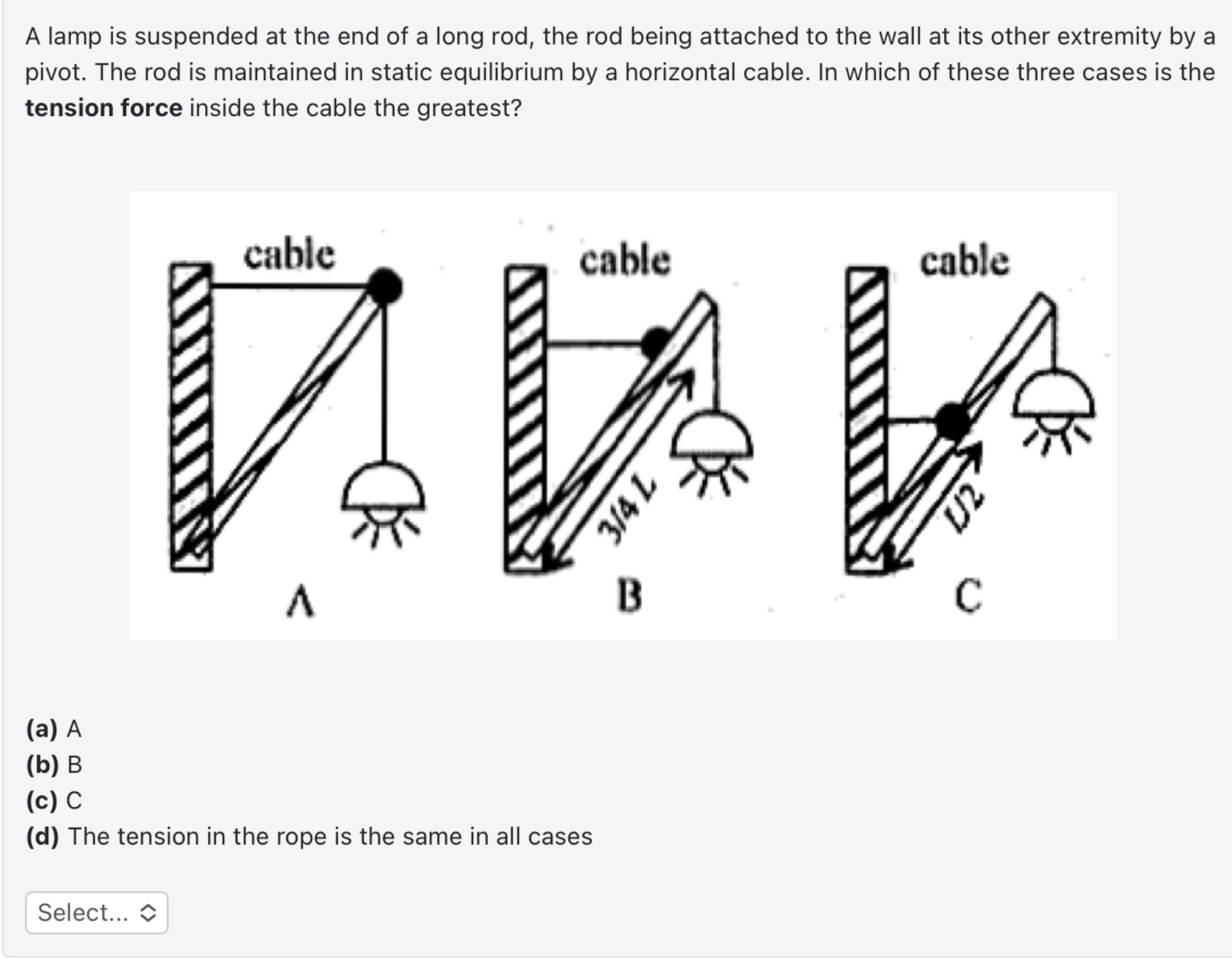 A lamp is suspended at the end of a long rod, the rod being attached to the wall at its other extremity by a pivot. The rod is maintained in static equilibrium by a horizontal cable. In which of these three cases is the **tension force** inside the cable the greatest?

cable
A

cable
3/4 L
B

cable
L/2
C

**(a)** A
**(b)** B
**(c)** C
**(d)** The tension in the rope is the same in all cases

Select...