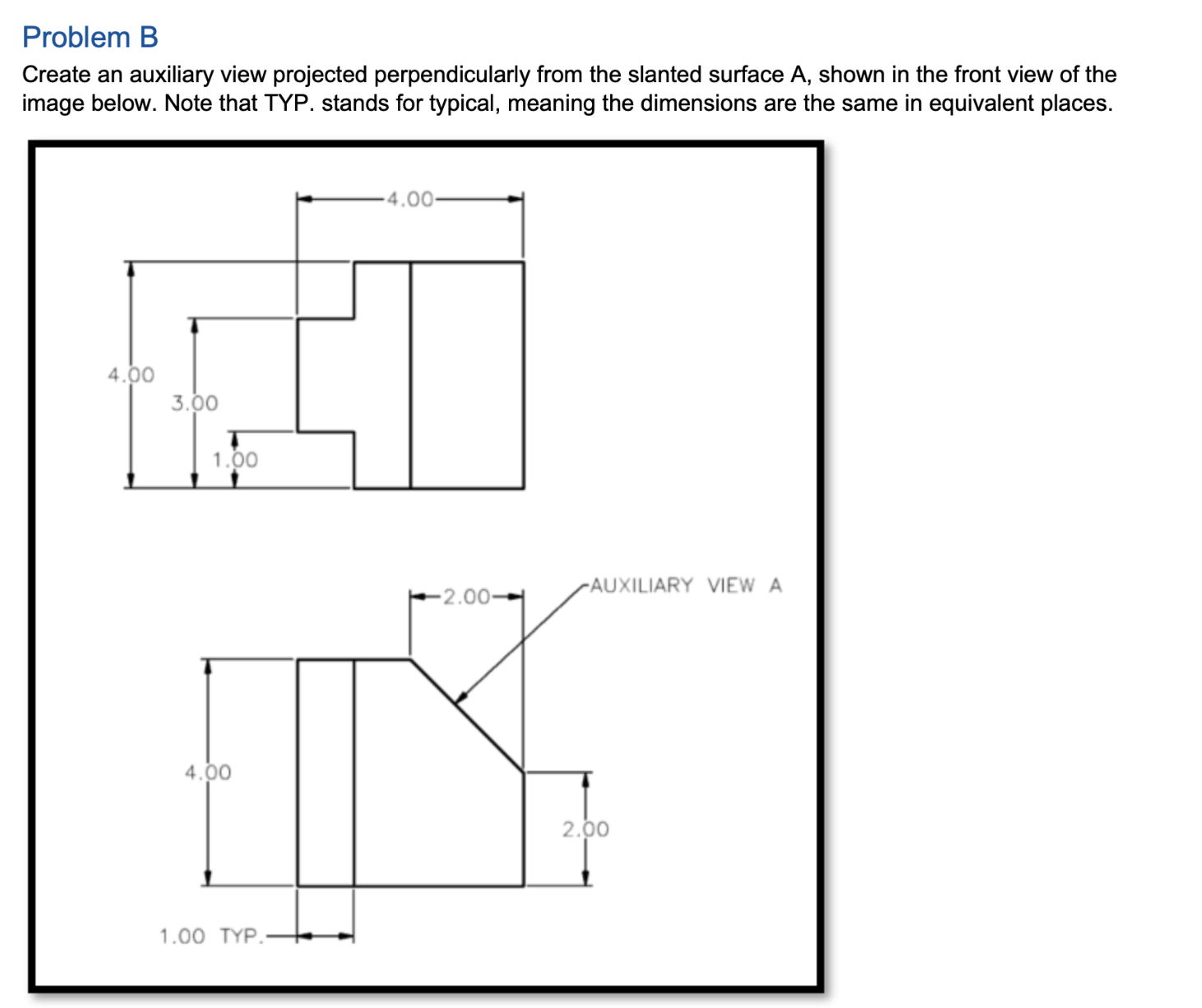 Problem B

Create an auxiliary view projected perpendicularly from the slanted surface A, shown in the front view of the image below. Note that TYP. stands for typical, meaning the dimensions are the same in equivalent places.

4.00

4.00

3.00

1.00

2.00

AUXILIARY VIEW A

4.00

2.00

1.00 TYP.