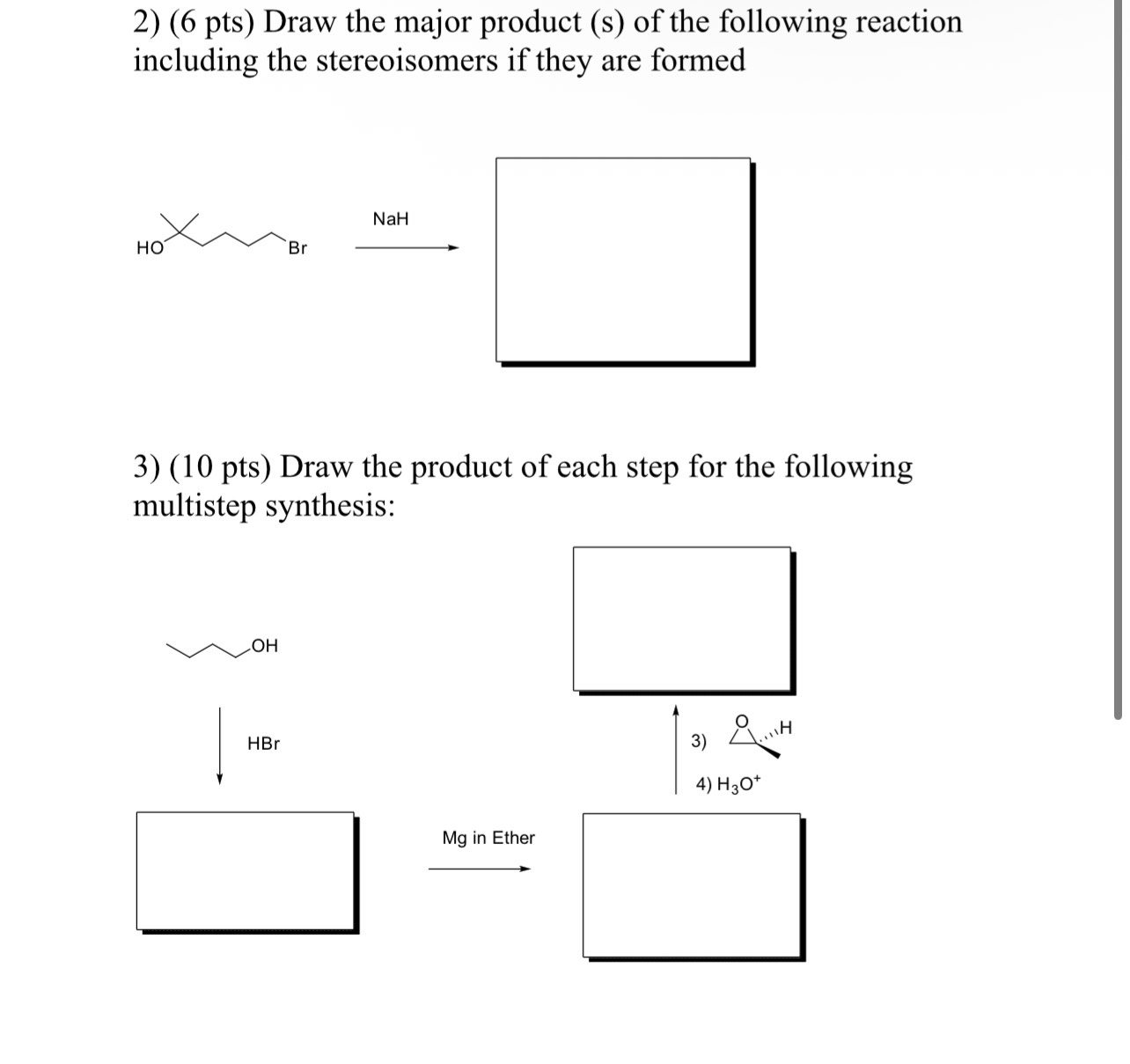 2) (6 pts) Draw the major product (s) of the following reaction including the stereoisomers if they are formed

HO

Br

NaH

3) (10 pts) Draw the product of each step for the following multistep synthesis:

OH

HBr

Mg in Ether

3) O H

4) $H_3O^+$