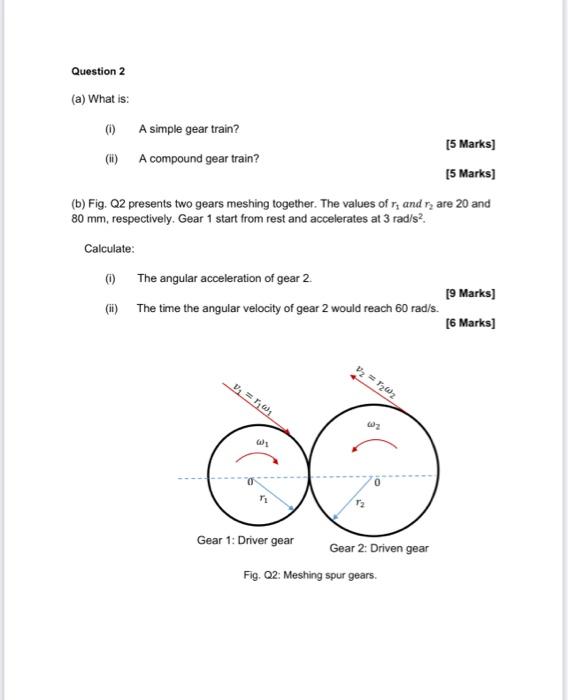 Question 2

(a) What is:

(i) A simple gear train?

[5 Marks]

(ii) A compound gear train?

[5 Marks]

(b) Fig. Q2 presents two gears meshing together. The values of $r_1$ $and$ $r_2$ are 20 and 80 mm, respectively. Gear 1 start from rest and accelerates at 3 rad/s$^2$.

Calculate:

(i) The angular acceleration of gear 2.

[9 Marks]

(ii) The time the angular velocity of gear 2 would reach 60 rad/s.

[6 Marks]

$v_1 = r_1\omega_1$

$v_2 = r_2\omega_2$

$\omega_1$

$\omega_2$

0

0

$r_1$

$r_2$

Gear 1: Driver gear

Gear 2: Driven gear

Fig. Q2: Meshing spur gears.