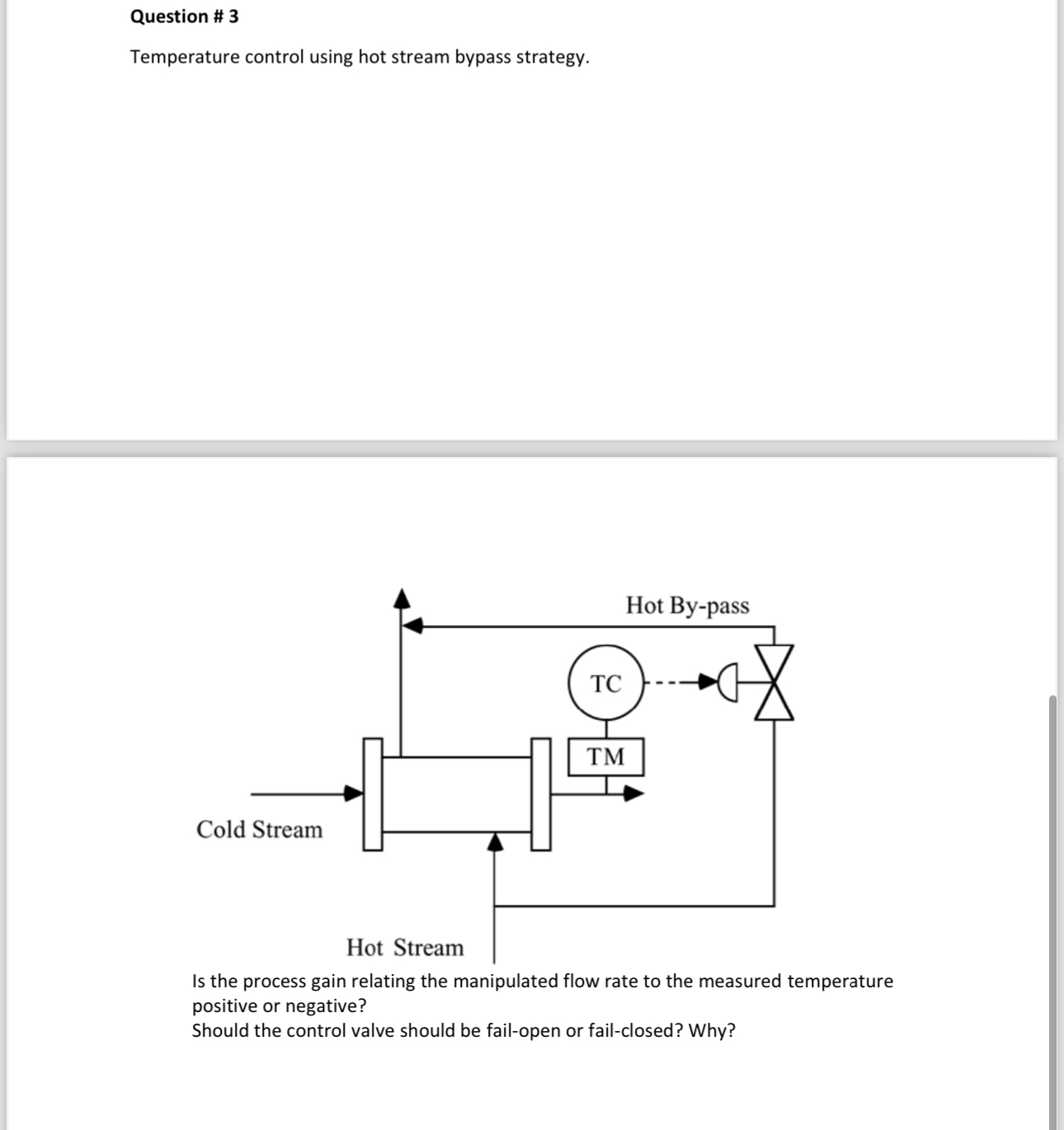 Question # 3

Temperature control using hot stream bypass strategy.

Hot By-pass

TC

TM

Cold Stream

Hot Stream

Is the process gain relating the manipulated flow rate to the measured temperature positive or negative?
Should the control valve should be fail-open or fail-closed? Why?