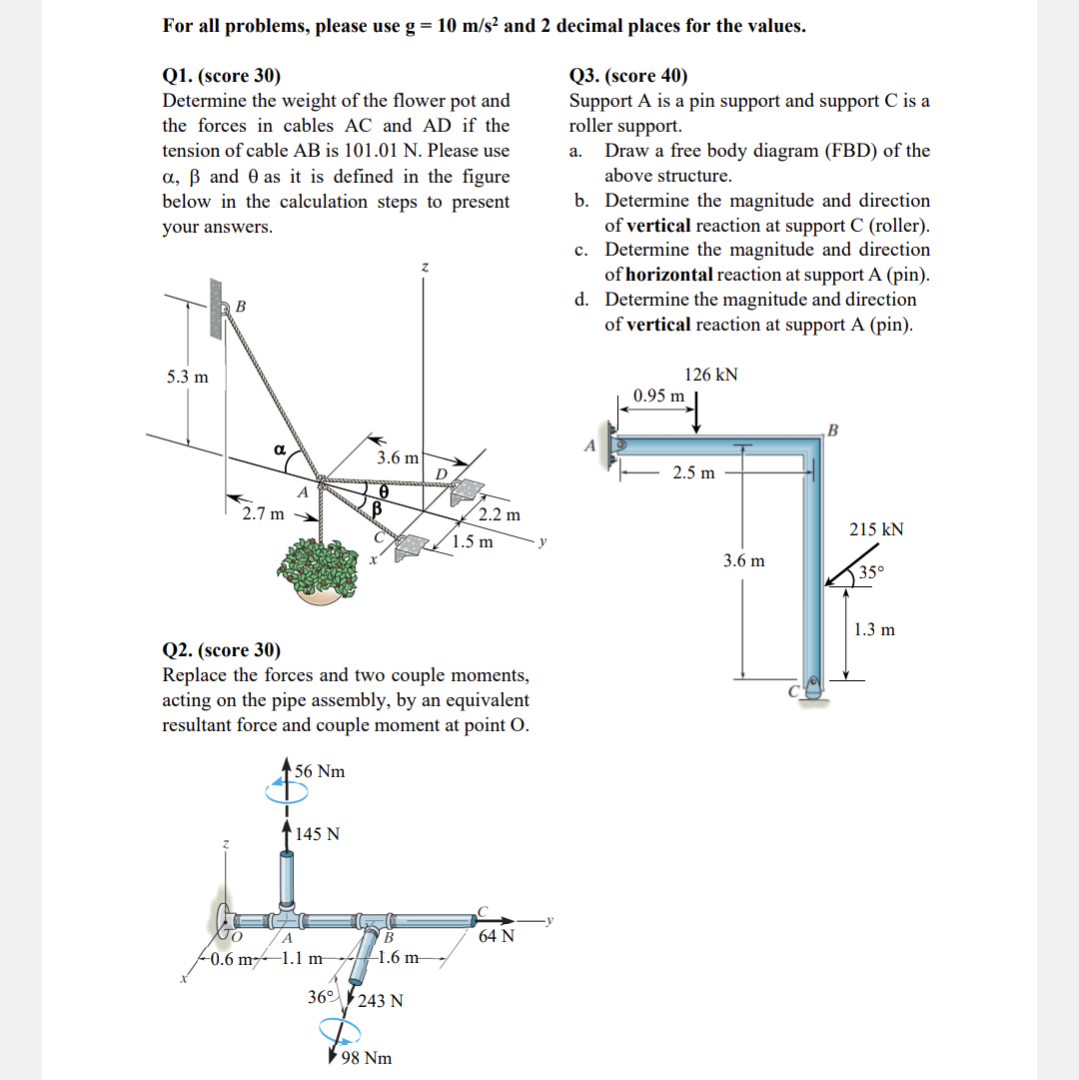 For all problems, please use g = 10 m/s² and 2 decimal places for the values.

Q1. (score 30)
Determine the weight of the flower pot and the forces in cables AC and AD if the tension of cable AB is 101.01 N. Please use α, β and θ as it is defined in the figure below in the calculation steps to present your answers.

z
B
5.3 m
α
3.6 m
D
A
θ
β
2.7 m
2.2 m
C
1.5 m
y
x

Q2. (score 30)
Replace the forces and two couple moments, acting on the pipe assembly, by an equivalent resultant force and couple moment at point O.

56 Nm
145 N
z
O
A
B
C
y
64 N
0.6 m
1.1 m
1.6 m
x
36°
243 N
98 Nm

Q3. (score 40)
Support A is a pin support and support C is a roller support.
a. Draw a free body diagram (FBD) of the above structure.
b. Determine the magnitude and direction of **vertical** reaction at support C (roller).
c. Determine the magnitude and direction of **horizontal** reaction at support A (pin).
d. Determine the magnitude and direction of **vertical** reaction at support A (pin).

126 kN
0.95 m
A
B
2.5 m
215 kN
3.6 m
35°
1.3 m
C