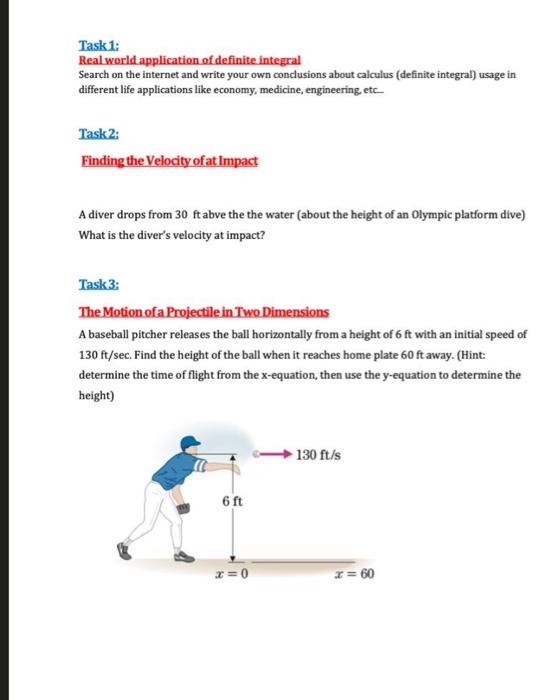 Task 1:
Real world application of definite integral
Search on the internet and write your own conclusions about calculus (definite integral) usage in different life applications like economy, medicine, engineering, etc...

Task 2:

Finding the Velocity of at Impact

A diver drops from 30 ft abve the the water (about the height of an Olympic platform dive) What is the diver's velocity at impact?

Task 3:

The Motion of a Projectile in Two Dimensions

A baseball pitcher releases the ball horizontally from a height of 6 ft with an initial speed of 130 ft/sec. Find the height of the ball when it reaches home plate 60 ft away. (Hint: determine the time of flight from the x-equation, then use the y-equation to determine the height)

130 ft/s

6 ft

$x = 0$

$x = 60$