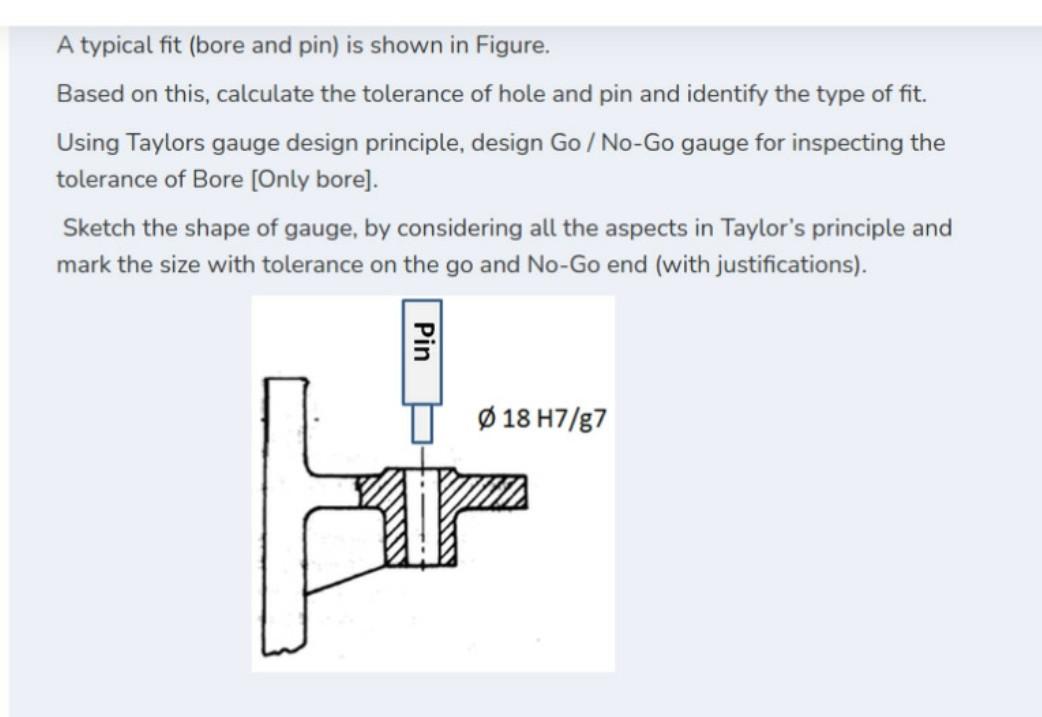 A typical fit (bore and pin) is shown in Figure.

Based on this, calculate the tolerance of hole and pin and identify the type of fit.

Using Taylors gauge design principle, design Go / No-Go gauge for inspecting the tolerance of Bore [Only bore].

Sketch the shape of gauge, by considering all the aspects in Taylor's principle and mark the size with tolerance on the go and No-Go end (with justifications).

Pin

Ø 18 H7/g7