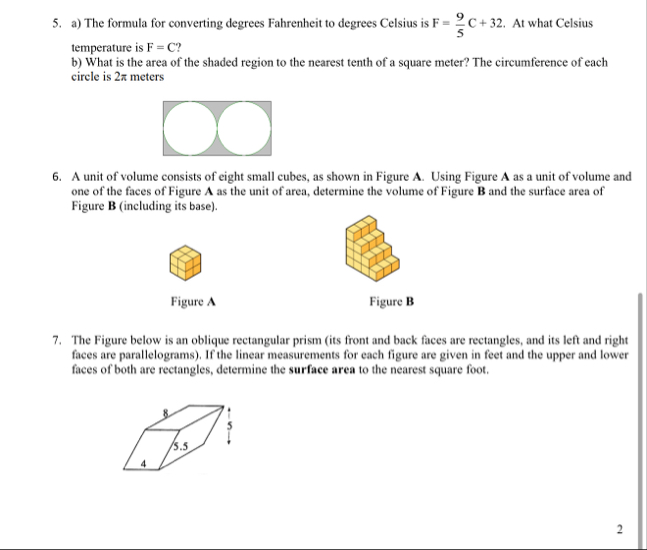 5. a) The formula for converting degrees Fahrenheit to degrees Celsius is $F = \frac{9}{5}C + 32$. At what Celsius temperature is $F = C$?
b) What is the area of the shaded region to the nearest tenth of a square meter? The circumference of each circle is $2\pi$ meters

6. A unit of volume consists of eight small cubes, as shown in Figure **A**. Using Figure **A** as a unit of volume and one of the faces of Figure **A** as the unit of area, determine the volume of Figure **B** and the surface area of Figure **B** (including its base).

Figure **A**

Figure **B**

7. The Figure below is an oblique rectangular prism (its front and back faces are rectangles, and its left and right faces are parallelograms). If the linear measurements for each figure are given in feet and the upper and lower faces of both are rectangles, determine the **surface area** to the nearest square foot.

8

5

5.5

4

2