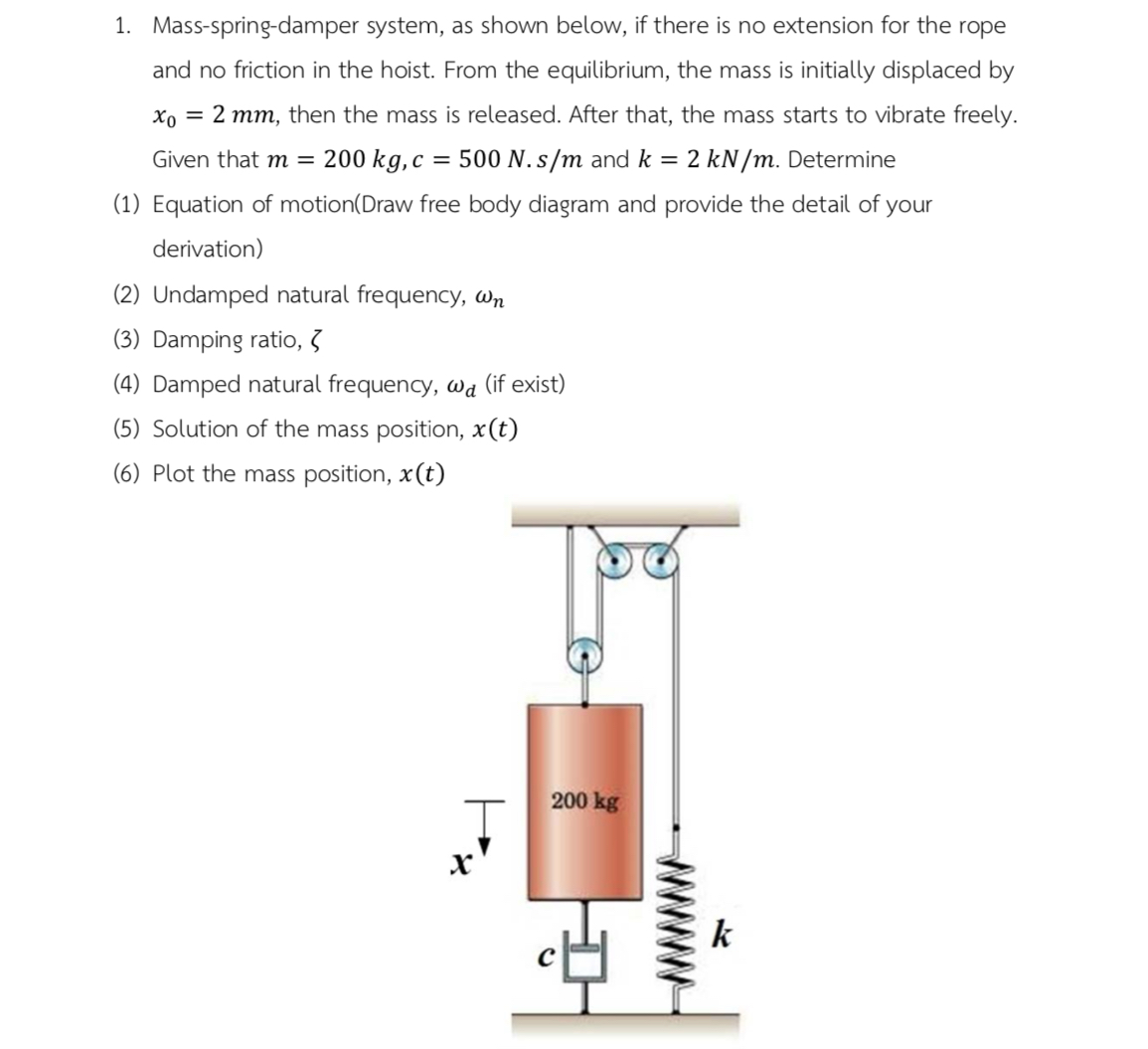 1. Mass-spring-damper system, as shown below, if there is no extension for the rope and no friction in the hoist. From the equilibrium, the mass is initially displaced by $x_0 = 2\ mm$, then the mass is released. After that, the mass starts to vibrate freely. Given that $m = 200\ kg, c = 500\ N.s/m$ and $k = 2\ kN/m$. Determine

(1) Equation of motion(Draw free body diagram and provide the detail of your derivation)

(2) Undamped natural frequency, $\omega_n$

(3) Damping ratio, $\zeta$

(4) Damped natural frequency, $\omega_d$ (if exist)

(5) Solution of the mass position, $x(t)$

(6) Plot the mass position, $x(t)$

200 kg

$x$

$c$

$k$