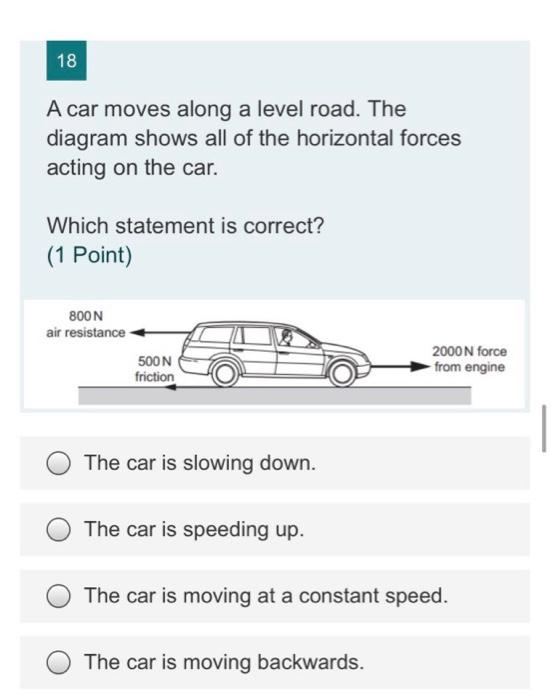 18

A car moves along a level road. The diagram shows all of the horizontal forces acting on the car.

Which statement is correct?
(1 Point)

800 N
air resistance

500 N
friction

2000 N force
from engine

The car is slowing down.

The car is speeding up.

The car is moving at a constant speed.

The car is moving backwards.