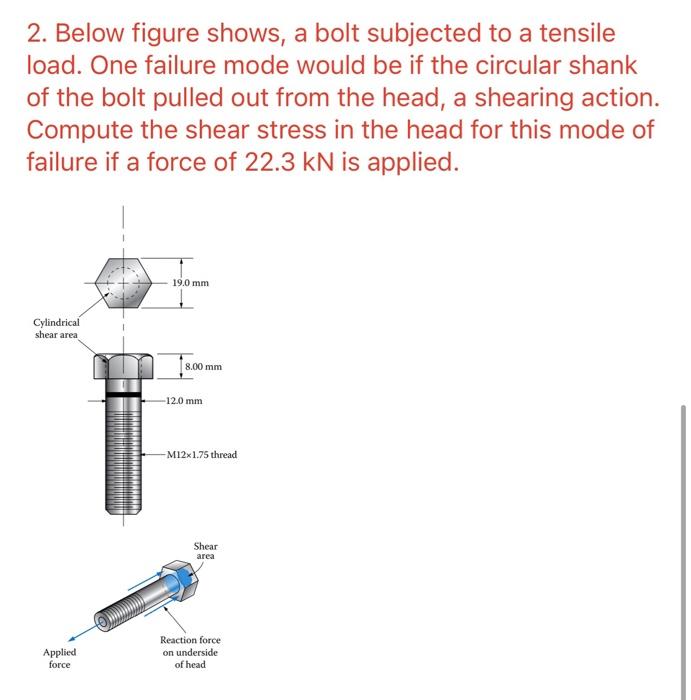 2. Below figure shows, a bolt subjected to a tensile load. One failure mode would be if the circular shank of the bolt pulled out from the head, a shearing action. Compute the shear stress in the head for this mode of failure if a force of 22.3 kN is applied.

19.0 mm

Cylindrical shear area

8.00 mm

12.0 mm

M12×1.75 thread

Shear area

Applied force

Reaction force on underside of head