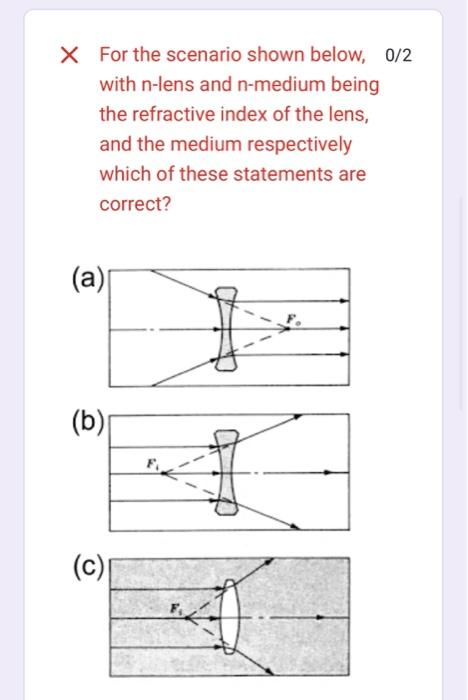 For the scenario shown below, with n-lens and n-medium being the refractive index of the lens, and the medium respectively which of these statements are correct?

0/2

(a)

$F_o$

(b)

$F_i$

(c)

$F_i$