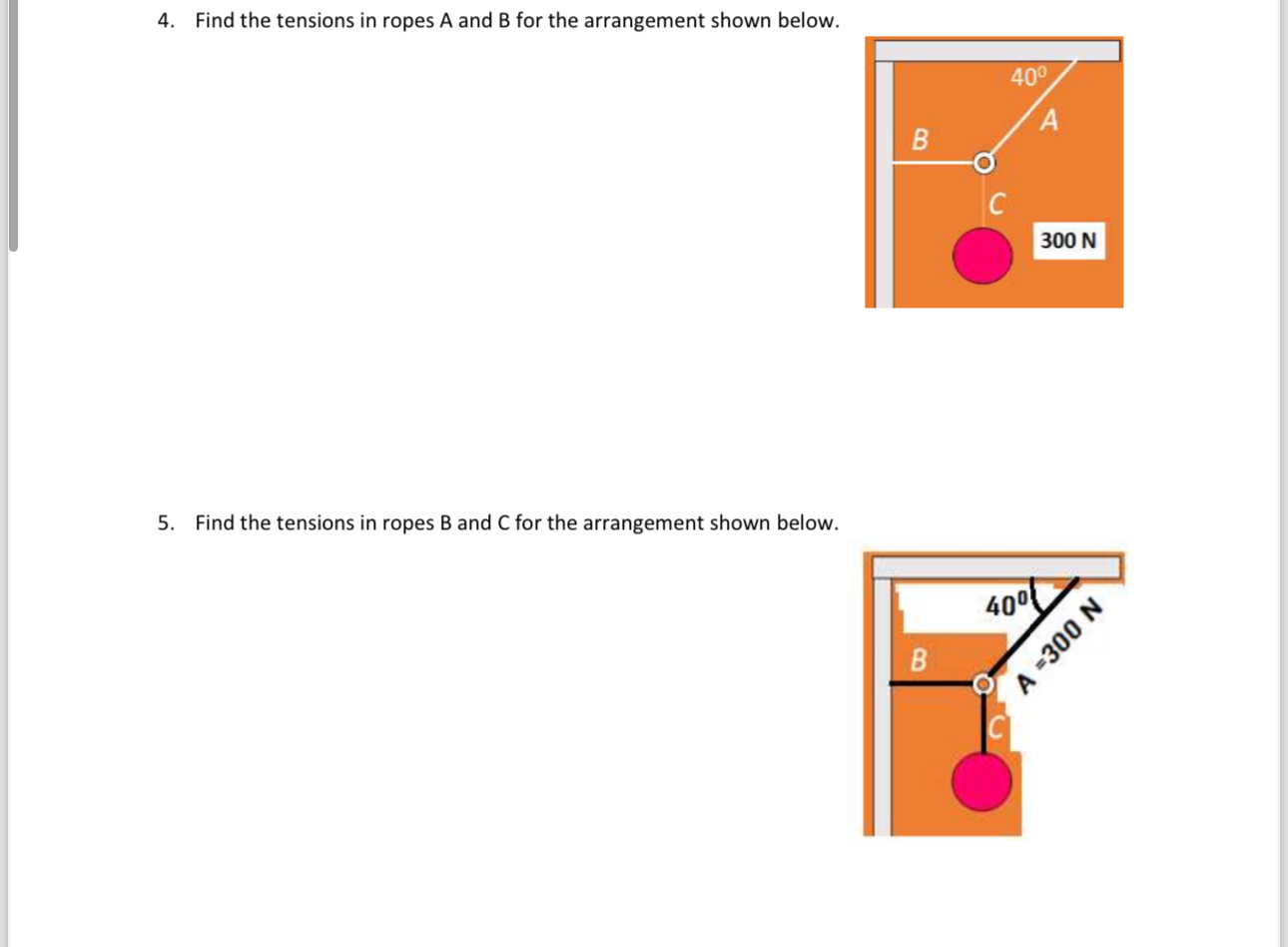 4. Find the tensions in ropes A and B for the arrangement shown below.

$40^0$
A
B
C
300 N

5. Find the tensions in ropes B and C for the arrangement shown below.

$40^0$
B
A =300 N
C