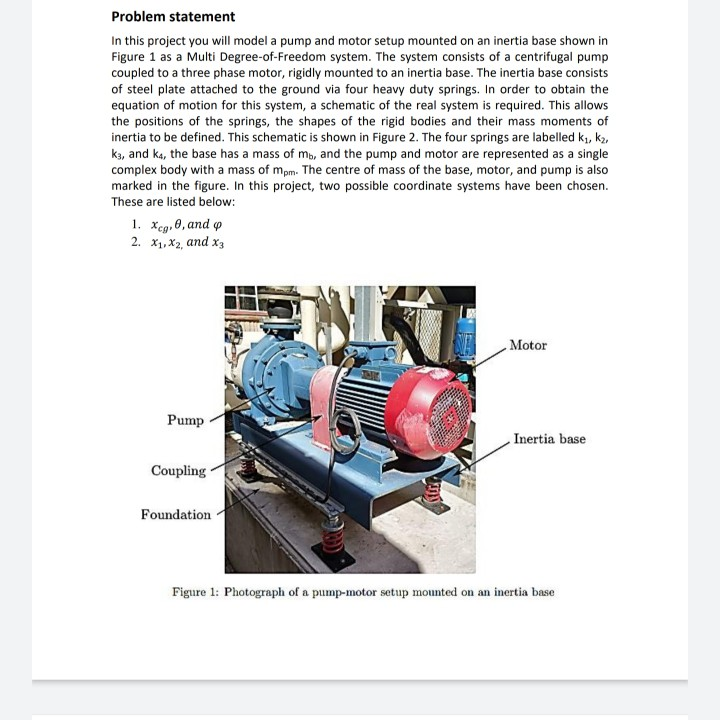 **Problem statement**

In this project you will model a pump and motor setup mounted on an inertia base shown in Figure 1 as a Multi Degree-of-Freedom system. The system consists of a centrifugal pump coupled to a three phase motor, rigidly mounted to an inertia base. The inertia base consists of steel plate attached to the ground via four heavy duty springs. In order to obtain the equation of motion for this system, a schematic of the real system is required. This allows the positions of the springs, the shapes of the rigid bodies and their mass moments of inertia to be defined. This schematic is shown in Figure 2. The four springs are labelled $k_1$, $k_2$, $k_3$, and $k_4$, the base has a mass of $m_b$, and the pump and motor are represented as a single complex body with a mass of $m_{pm}$. The centre of mass of the base, motor, and pump is also marked in the figure. In this project, two possible coordinate systems have been chosen. These are listed below:

1. $x_{cg}, \theta, and\ \varphi$
2. $x_1, x_2, and\ x_3$

Motor
Pump
Inertia base
Coupling
Foundation

Figure 1: Photograph of a pump-motor setup mounted on an inertia base