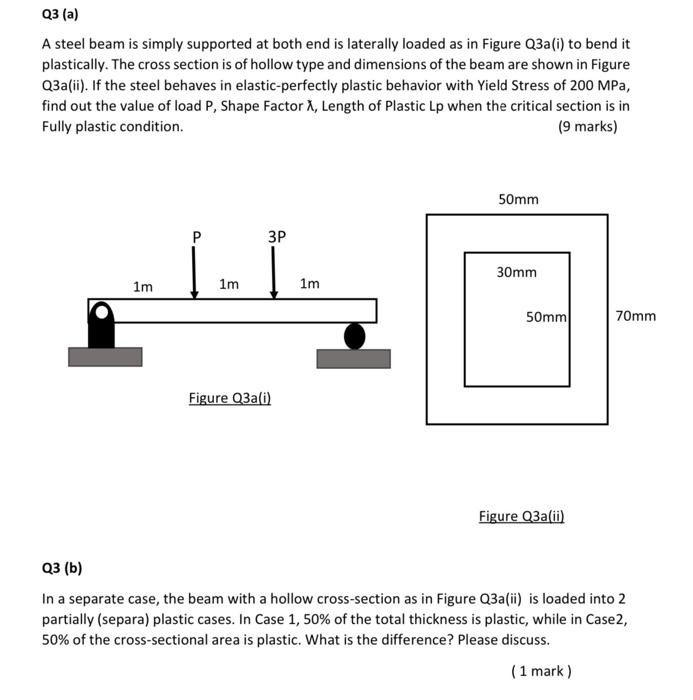 Q3 (a)

A steel beam is simply supported at both end is laterally loaded as in Figure Q3a(i) to bend it plastically. The cross section is of hollow type and dimensions of the beam are shown in Figure Q3a(ii). If the steel behaves in elastic-perfectly plastic behavior with Yield Stress of 200 MPa, find out the value of load P, Shape Factor ƛ, Length of Plastic Lp when the critical section is in Fully plastic condition. (9 marks)

P

3P

1m

1m

1m

Figure Q3a(i)

50mm

30mm

50mm

70mm

Figure Q3a(ii)

Q3 (b)

In a separate case, the beam with a hollow cross-section as in Figure Q3a(ii) is loaded into 2 partially (separa) plastic cases. In Case 1, 50% of the total thickness is plastic, while in Case2, 50% of the cross-sectional area is plastic. What is the difference? Please discuss.

( 1 mark )