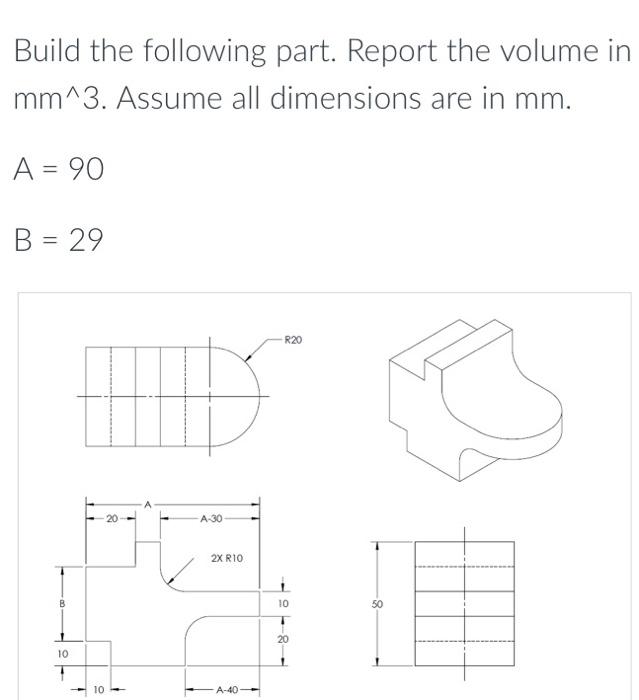 Build the following part. Report the volume in mm^3. Assume all dimensions are in mm.

A = 90

B = 29

R20

A

20

A-30

2X R10

B

10

20

10

10

A-40

50