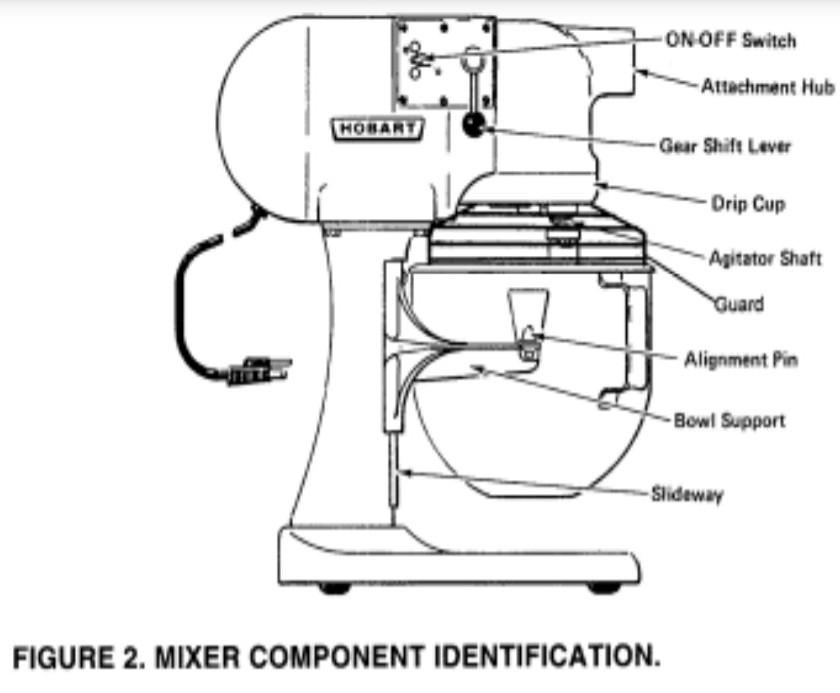 HOBART

ON-OFF Switch

Attachment Hub

Gear Shift Lever

Drip Cup

Agitator Shaft

Guard

Alignment Pin

Bowl Support

Slideway

FIGURE 2. MIXER COMPONENT IDENTIFICATION.