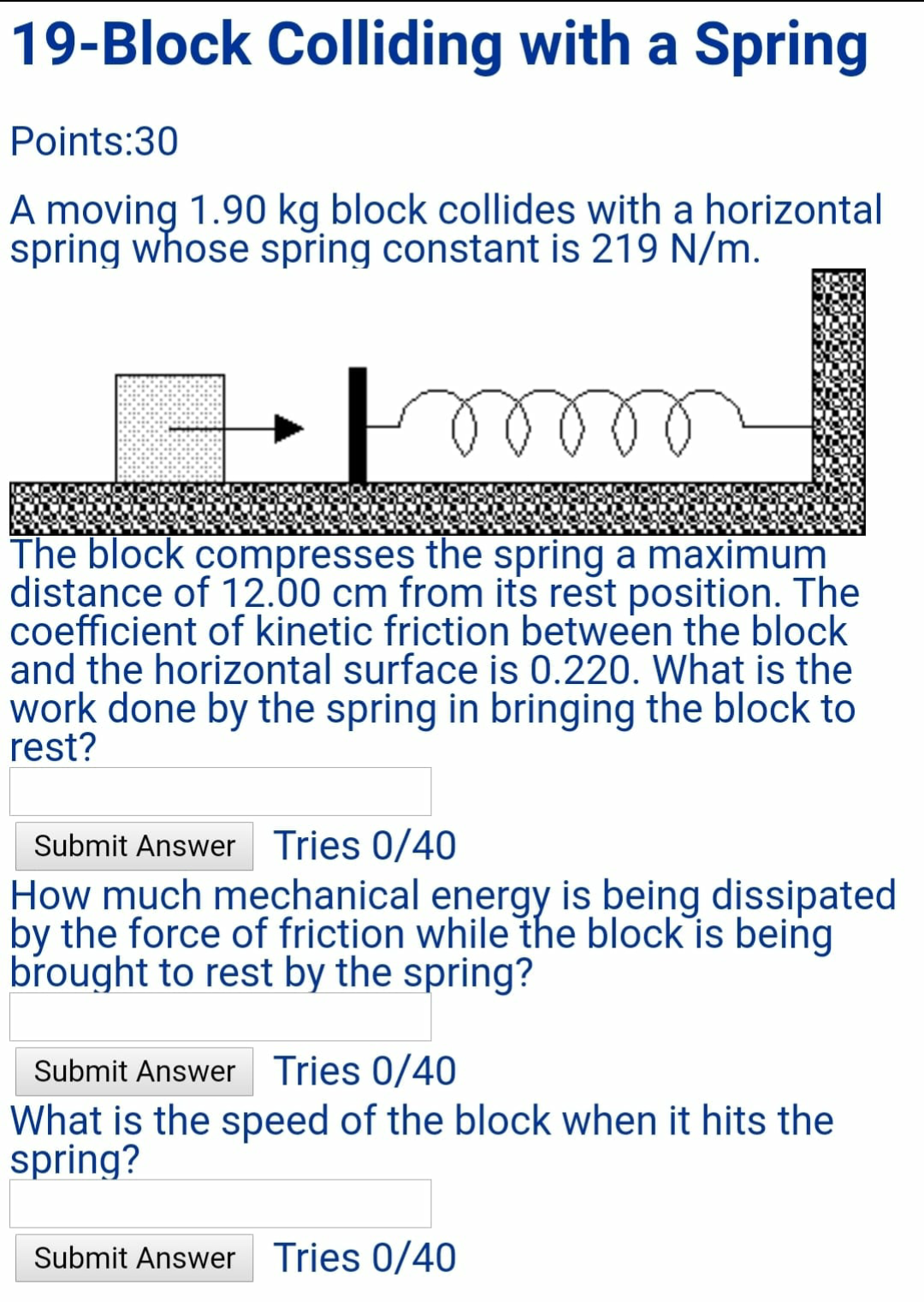 19-Block Colliding with a Spring

Points:30

A moving 1.90 kg block collides with a horizontal spring whose spring constant is 219 N/m.

The block compresses the spring a maximum distance of 12.00 cm from its rest position. The coefficient of kinetic friction between the block and the horizontal surface is 0.220. What is the work done by the spring in bringing the block to rest?

Submit Answer Tries 0/40

How much mechanical energy is being dissipated by the force of friction while the block is being brought to rest by the spring?

Submit Answer Tries 0/40

What is the speed of the block when it hits the spring?

Submit Answer Tries 0/40