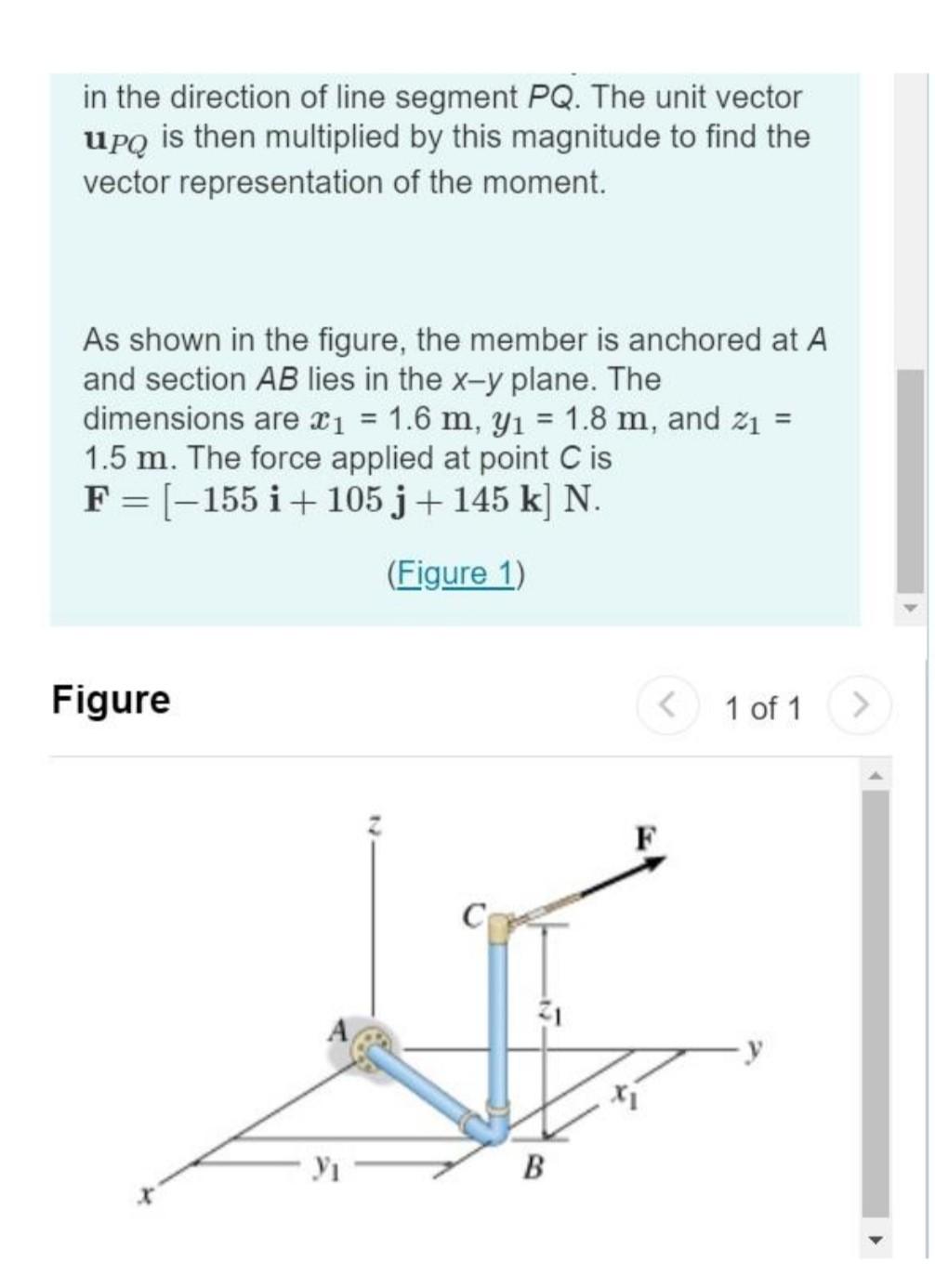 in the direction of line segment PQ. The unit vector $\mathbf{u}_{PQ}$ is then multiplied by this magnitude to find the vector representation of the moment.

As shown in the figure, the member is anchored at A and section AB lies in the x–y plane. The dimensions are $x_1$ = 1.6 m, $y_1$ = 1.8 m, and $z_1$ = 1.5 m. The force applied at point C is $\mathbf{F} = [-155\,\mathbf{i} + 105\,\mathbf{j} + 145\,\mathbf{k}]$ N.

(Figure 1)

Figure

1 of 1

z
F
C
$z_1$
A
y
$x_1$
$y_1$
B
x