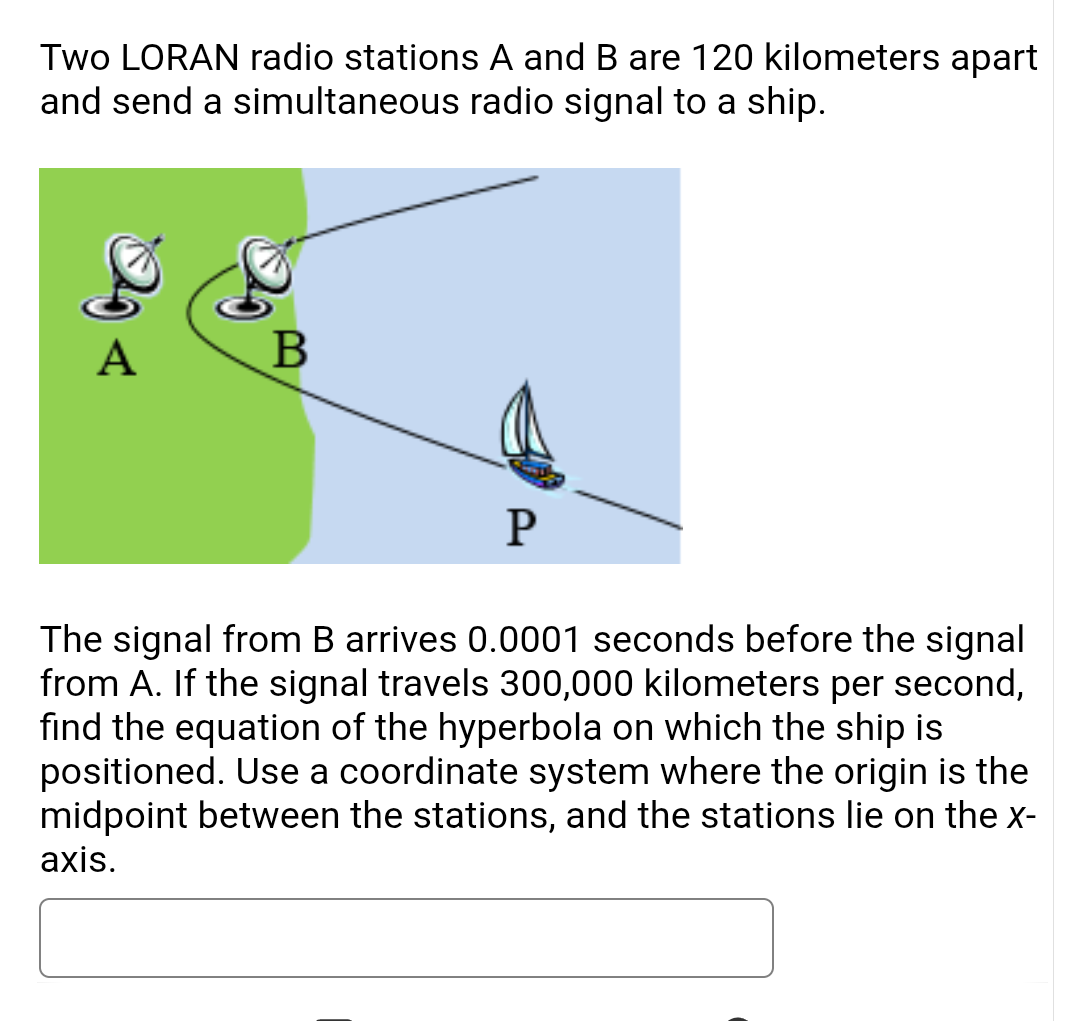 Two LORAN radio stations A and B are 120 kilometers apart and send a simultaneous radio signal to a ship.

A

B

P

The signal from B arrives 0.0001 seconds before the signal from A. If the signal travels 300,000 kilometers per second, find the equation of the hyperbola on which the ship is positioned. Use a coordinate system where the origin is the midpoint between the stations, and the stations lie on the x-axis.