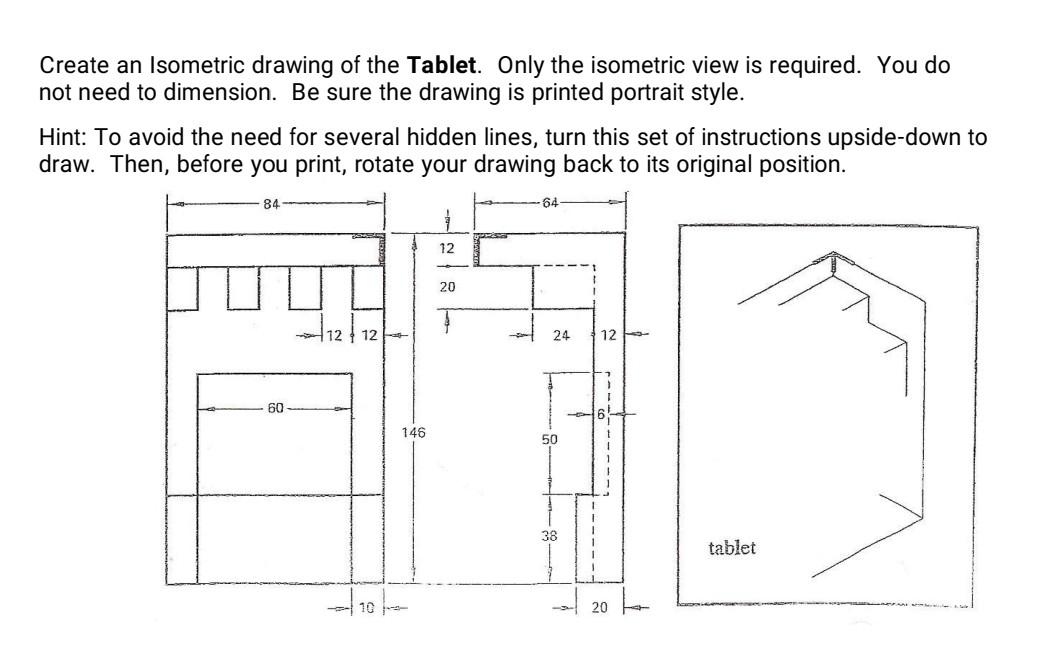 Create an Isometric drawing of the **Tablet**. Only the isometric view is required. You do not need to dimension. Be sure the drawing is printed portrait style.

Hint: To avoid the need for several hidden lines, turn this set of instructions upside-down to draw. Then, before you print, rotate your drawing back to its original position.

84

64

12

20

12

12

24

12

60

146

6

50

38

10

20

tablet