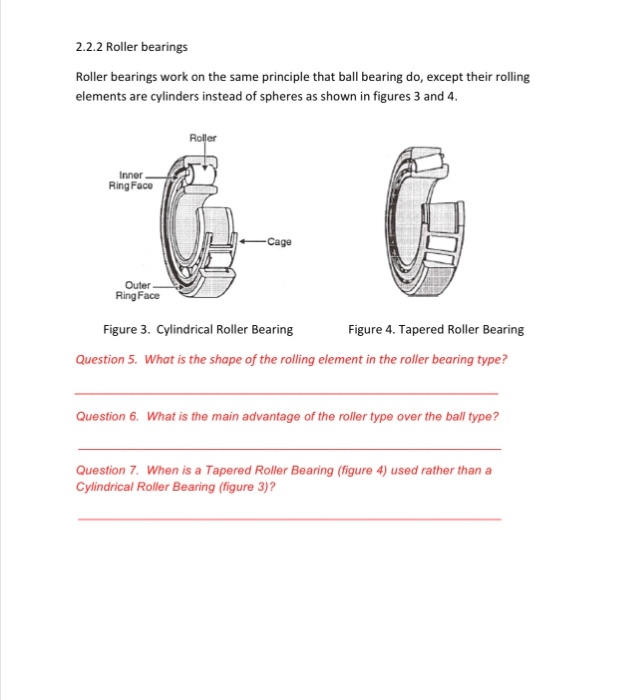 2.2.2 Roller bearings

Roller bearings work on the same principle that ball bearing do, except their rolling elements are cylinders instead of spheres as shown in figures 3 and 4.

Roller

Inner Ring Face

Cage

Outer Ring Face

Figure 3. Cylindrical Roller Bearing

Figure 4. Tapered Roller Bearing

Question 5. What is the shape of the rolling element in the roller bearing type?

Question 6. What is the main advantage of the roller type over the ball type?

Question 7. When is a Tapered Roller Bearing (figure 4) used rather than a Cylindrical Roller Bearing (figure 3)?