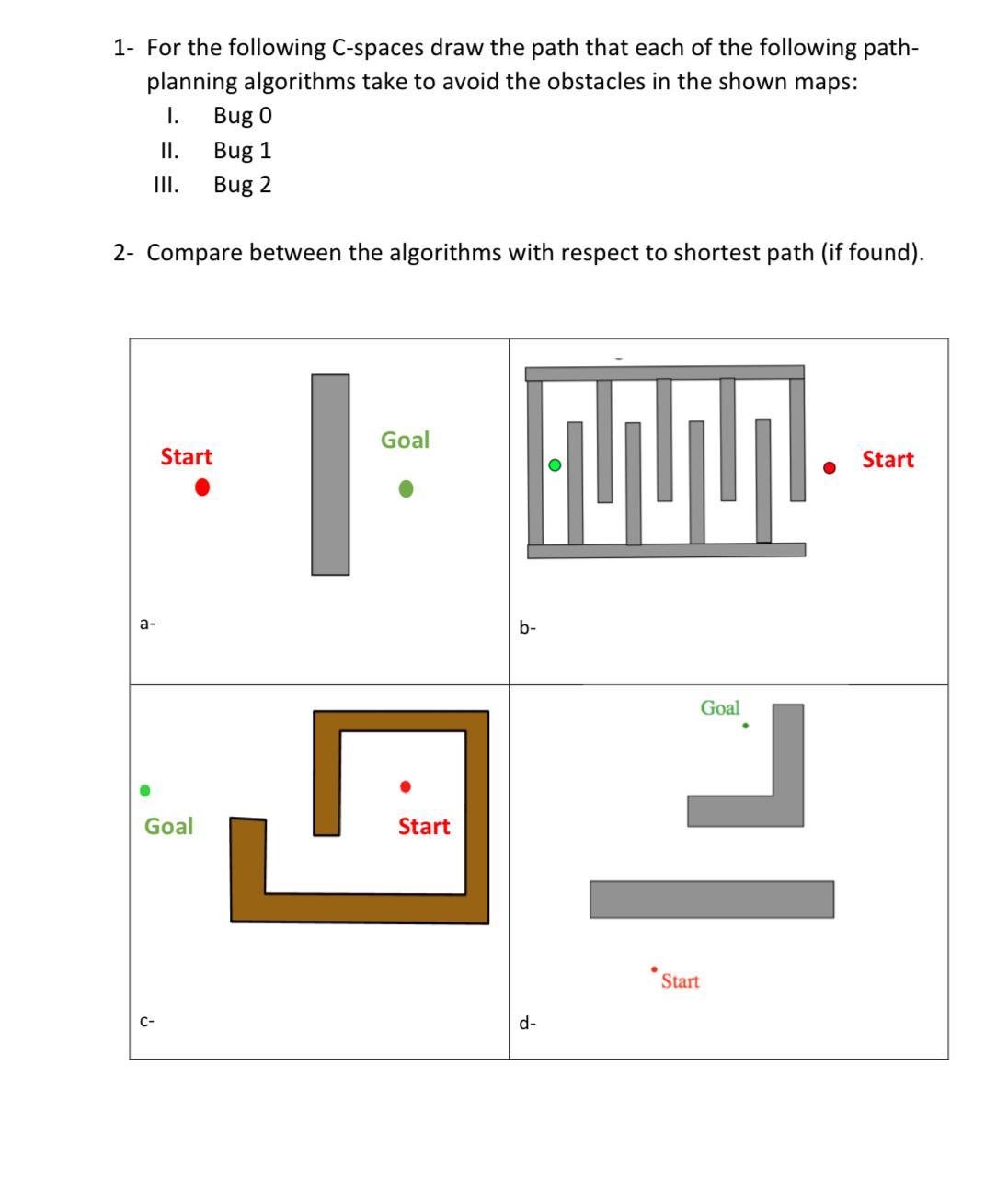 1- For the following C-spaces draw the path that each of the following path-planning algorithms take to avoid the obstacles in the shown maps:

I. Bug 0
II. Bug 1
III. Bug 2

2- Compare between the algorithms with respect to shortest path (if found).

Start
Goal
a-

Start
b-

Goal
Start
c-

Goal
Start
d-