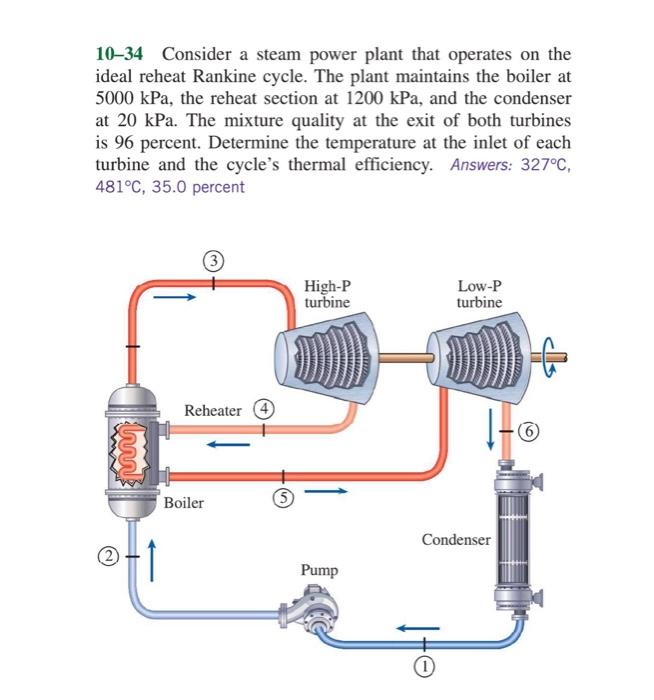 10–34 Consider a steam power plant that operates on the ideal reheat Rankine cycle. The plant maintains the boiler at 5000 kPa, the reheat section at 1200 kPa, and the condenser at 20 kPa. The mixture quality at the exit of both turbines is 96 percent. Determine the temperature at the inlet of each turbine and the cycle's thermal efficiency. Answers: 327°C, 481°C, 35.0 percent

3
High-P turbine
Low-P turbine
Reheater 4
6
Boiler
5
Condenser
2
Pump
1