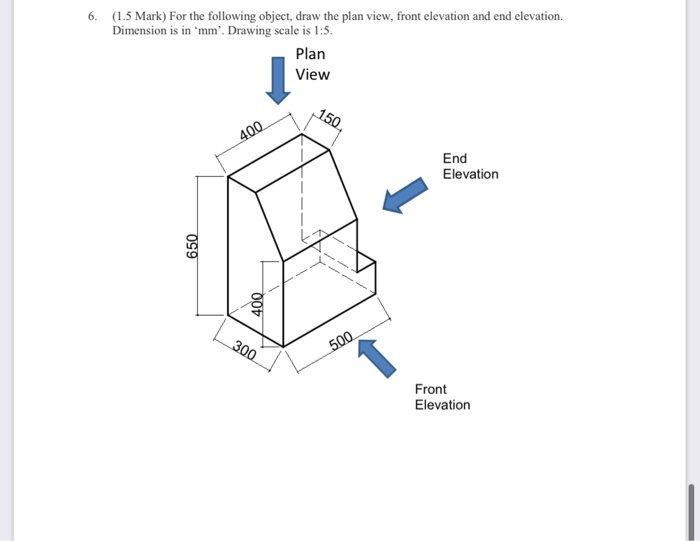 6. (1.5 Mark) For the following object, draw the plan view, front elevation and end elevation. Dimension is in 'mm'. Drawing scale is 1:5.

Plan View

400

150

End Elevation

650

400

300

500

Front Elevation