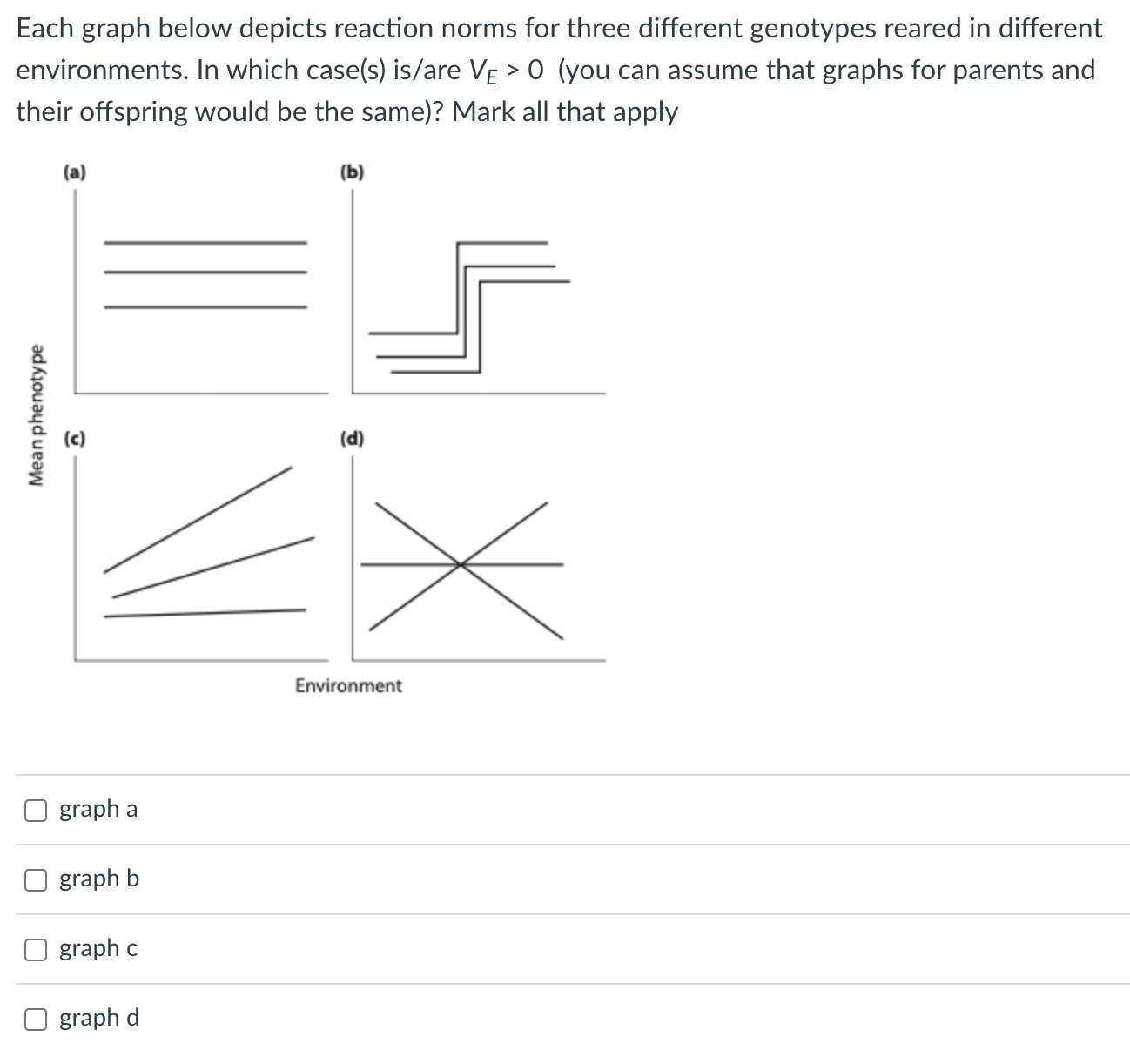 Each graph below depicts reaction norms for three different genotypes reared in different environments. In which case(s) is/are $V_E > 0$ (you can assume that graphs for parents and their offspring would be the same)? Mark all that apply

(a)

(b)

Mean phenotype

(c)

(d)

Environment

graph a

graph b

graph c

graph d