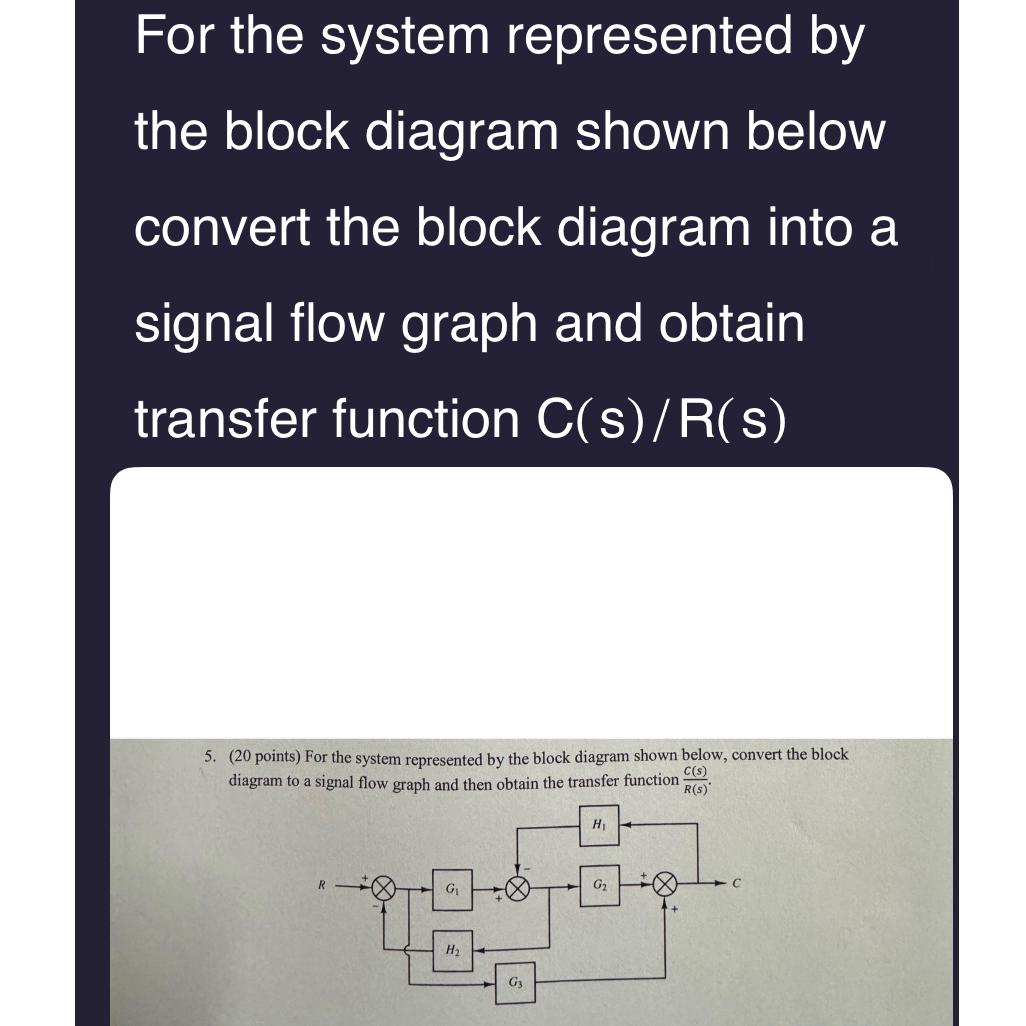 For the system represented by the block diagram shown below convert the block diagram into a signal flow graph and obtain transfer function C(s)/R(s)

5. (20 points) For the system represented by the block diagram shown below, convert the block diagram to a signal flow graph and then obtain the transfer function $\frac{C(s)}{R(s)}$.

$H_1$

$R$ + − $G_1$ + − $G_2$ + + $C$

$H_2$

$G_3$