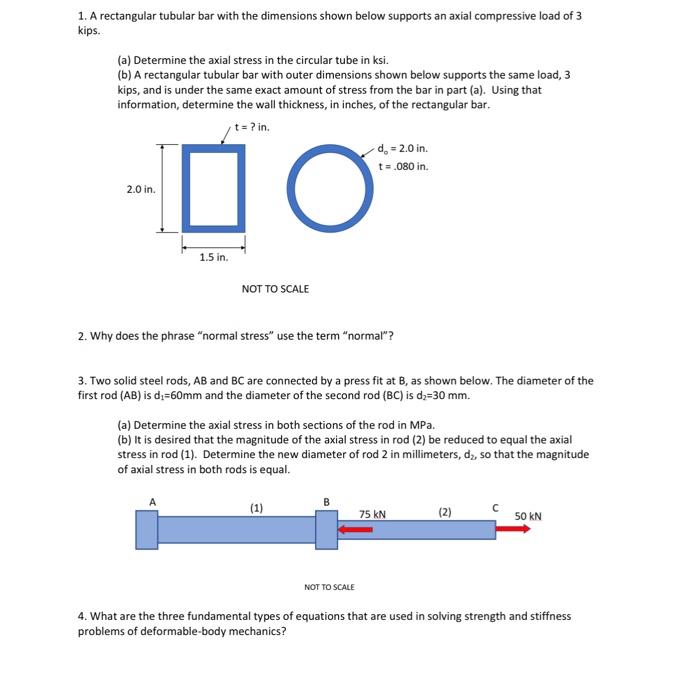 1. A rectangular tubular bar with the dimensions shown below supports an axial compressive load of 3 kips.

(a) Determine the axial stress in the circular tube in ksi.
(b) A rectangular tubular bar with outer dimensions shown below supports the same load, 3 kips, and is under the same exact amount of stress from the bar in part (a). Using that information, determine the wall thickness, in inches, of the rectangular bar.

t = ? in.

$d_o$ = 2.0 in.
t = .080 in.

2.0 in.

1.5 in.

NOT TO SCALE

2. Why does the phrase "normal stress" use the term "normal"?

3. Two solid steel rods, AB and BC are connected by a press fit at B, as shown below. The diameter of the first rod (AB) is $d_1$=60mm and the diameter of the second rod (BC) is $d_2$=30 mm.

(a) Determine the axial stress in both sections of the rod in MPa.
(b) It is desired that the magnitude of the axial stress in rod (2) be reduced to equal the axial stress in rod (1). Determine the new diameter of rod 2 in millimeters, $d_2$, so that the magnitude of axial stress in both rods is equal.

A (1) B 75 kN (2) C 50 kN

NOT TO SCALE

4. What are the three fundamental types of equations that are used in solving strength and stiffness problems of deformable-body mechanics?