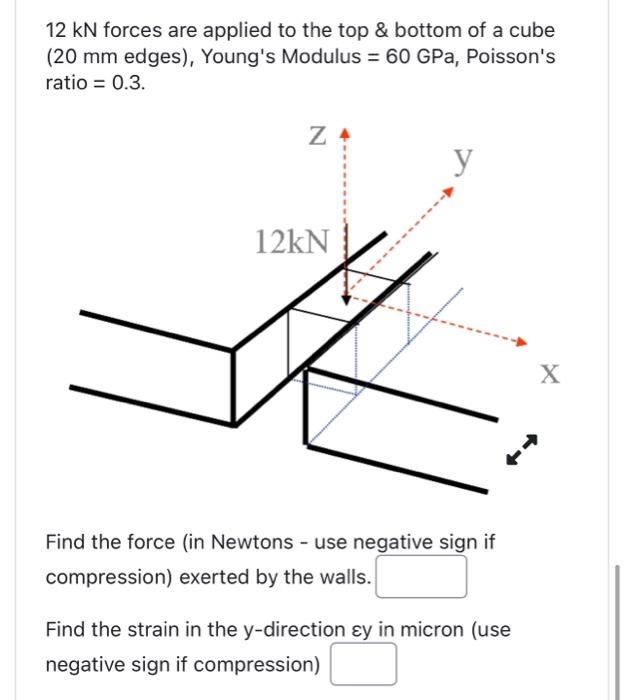 12 kN forces are applied to the top & bottom of a cube (20 mm edges), Young's Modulus = 60 GPa, Poisson's ratio = 0.3.

Z

y

12kN

X

Find the force (in Newtons - use negative sign if compression) exerted by the walls.

Find the strain in the y-direction εy in micron (use negative sign if compression)