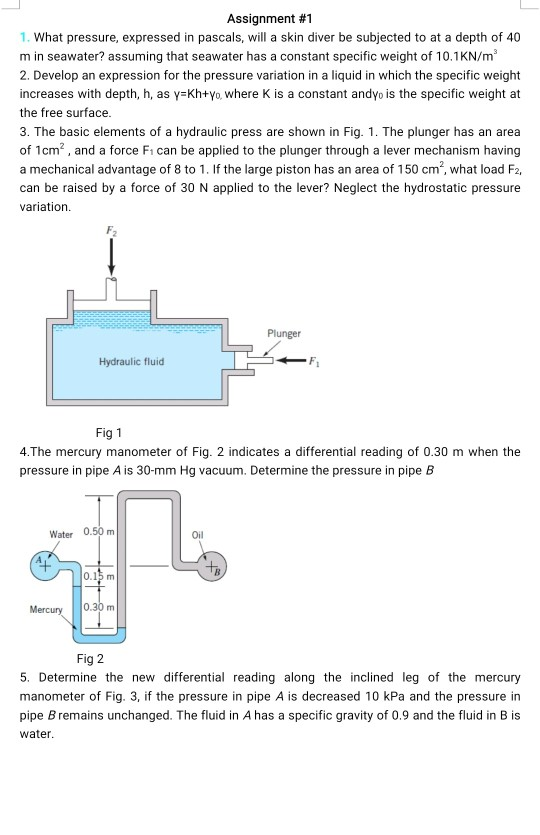 Assignment #1

1. What pressure, expressed in pascals, will a skin diver be subjected to at a depth of 40 m in seawater? assuming that seawater has a constant specific weight of 10.1KN/m$^3$

2. Develop an expression for the pressure variation in a liquid in which the specific weight increases with depth, h, as γ=Kh+γ$_0$, where K is a constant andγ$_0$ is the specific weight at the free surface.

3. The basic elements of a hydraulic press are shown in Fig. 1. The plunger has an area of 1cm$^2$ , and a force F$_1$ can be applied to the plunger through a lever mechanism having a mechanical advantage of 8 to 1. If the large piston has an area of 150 cm$^2$, what load F$_2$, can be raised by a force of 30 N applied to the lever? Neglect the hydrostatic pressure variation.

$F_2$

Plunger

Hydraulic fluid

$F_1$

Fig 1

4.The mercury manometer of Fig. 2 indicates a differential reading of 0.30 m when the pressure in pipe A is 30-mm Hg vacuum. Determine the pressure in pipe B

Water 0.50 m

Oil

A

B

0.15 m

Mercury

0.30 m

Fig 2

5. Determine the new differential reading along the inclined leg of the mercury manometer of Fig. 3, if the pressure in pipe A is decreased 10 kPa and the pressure in pipe B remains unchanged. The fluid in A has a specific gravity of 0.9 and the fluid in B is water.