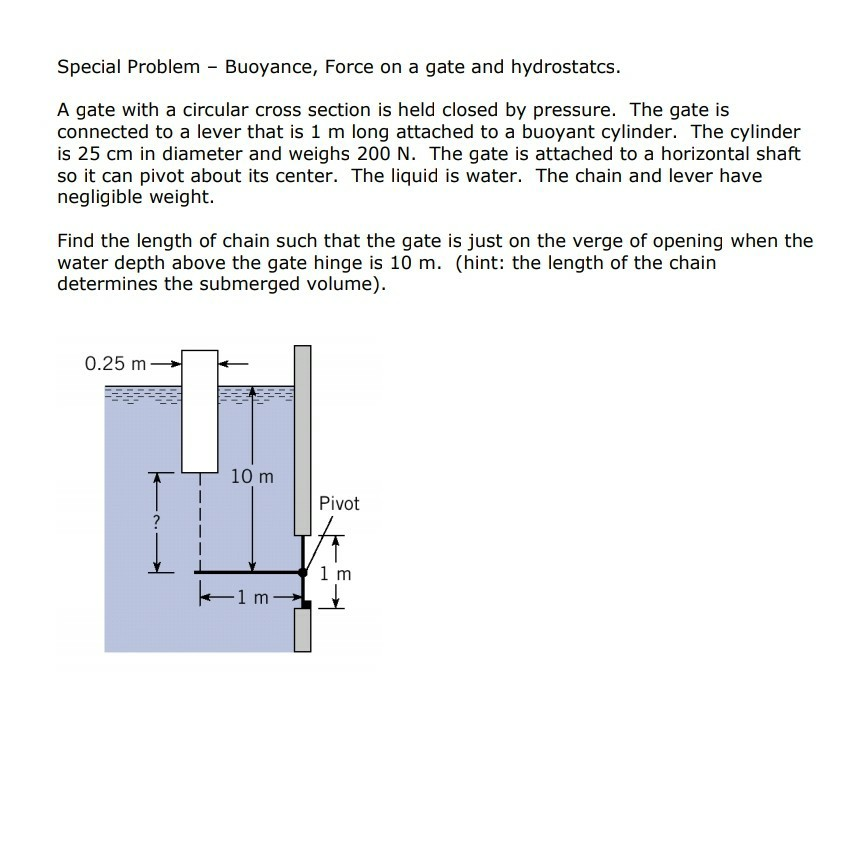 Special Problem – Buoyance, Force on a gate and hydrostatcs.

A gate with a circular cross section is held closed by pressure. The gate is connected to a lever that is 1 m long attached to a buoyant cylinder. The cylinder is 25 cm in diameter and weighs 200 N. The gate is attached to a horizontal shaft so it can pivot about its center. The liquid is water. The chain and lever have negligible weight.

Find the length of chain such that the gate is just on the verge of opening when the water depth above the gate hinge is 10 m. (hint: the length of the chain determines the submerged volume).

0.25 m

10 m

Pivot

?

1 m

1 m