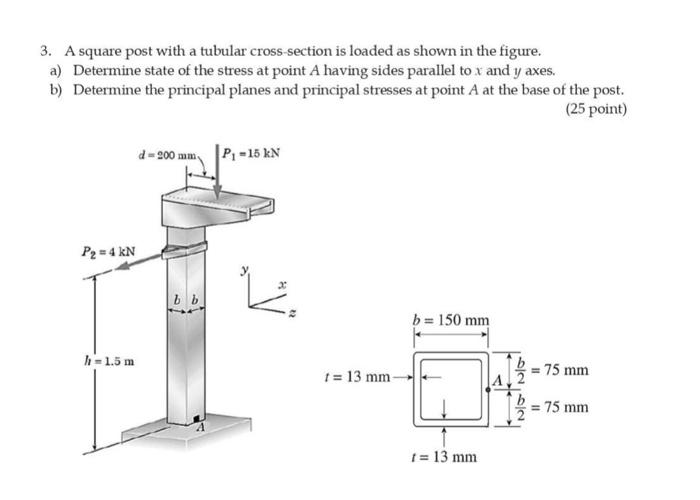 3. A square post with a tubular cross-section is loaded as shown in the figure.

a) Determine state of the stress at point $A$ having sides parallel to $x$ and $y$ axes.

b) Determine the principal planes and principal stresses at point $A$ at the base of the post.

(25 point)

$d = 200$ mm

$P_1 = 15$ kN

$P_2 = 4$ kN

$y$

$x$

$z$

$b$ $b$

$h = 1.5$ m

$A$

$b = 150$ mm

$t = 13$ mm

$A$

$\frac{b}{2} = 75$ mm

$\frac{b}{2} = 75$ mm

$t = 13$ mm