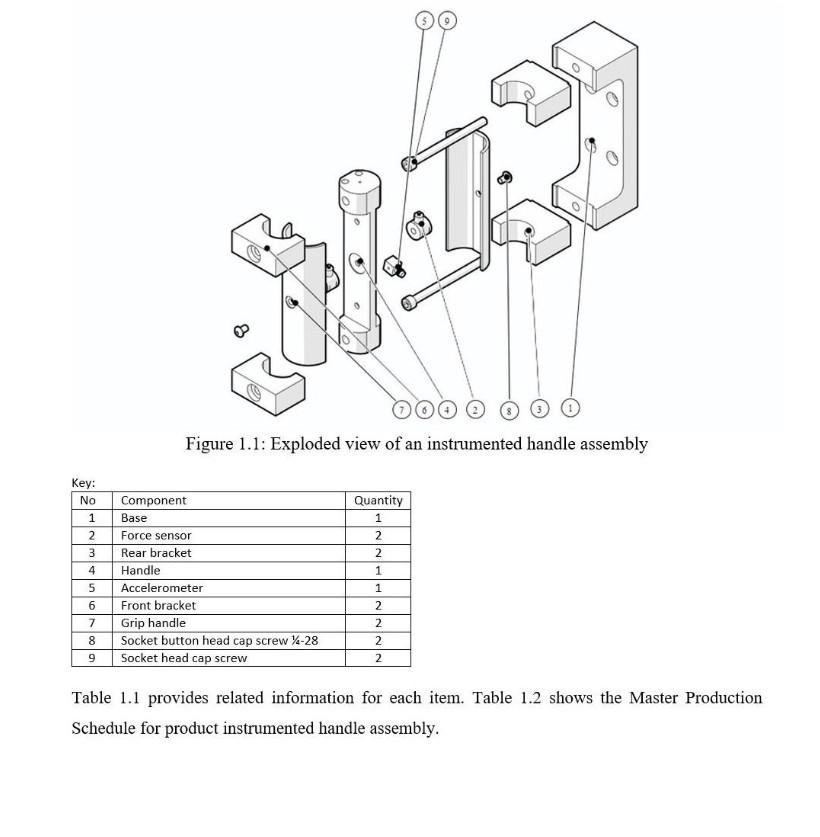 5 9

7 6 4 2 8 3 1

Figure 1.1: Exploded view of an instrumented handle assembly

Key:

| No | Component | Quantity |
|---|---|---|
| 1 | Base | 1 |
| 2 | Force sensor | 2 |
| 3 | Rear bracket | 2 |
| 4 | Handle | 1 |
| 5 | Accelerometer | 1 |
| 6 | Front bracket | 2 |
| 7 | Grip handle | 2 |
| 8 | Socket button head cap screw ¼-28 | 2 |
| 9 | Socket head cap screw | 2 |

Table 1.1 provides related information for each item. Table 1.2 shows the Master Production Schedule for product instrumented handle assembly.