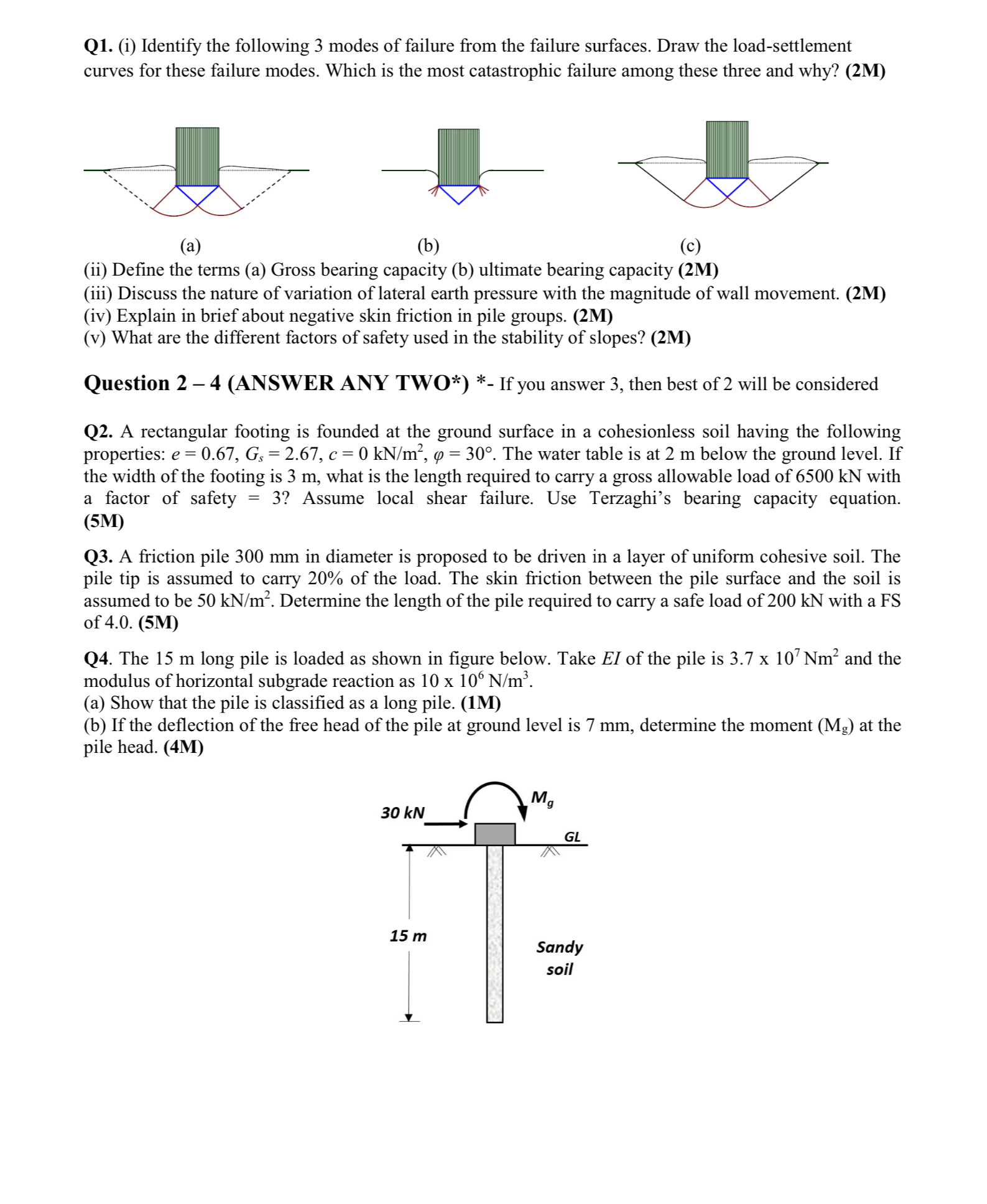 Q1. (i) Identify the following 3 modes of failure from the failure surfaces. Draw the load-settlement curves for these failure modes. Which is the most catastrophic failure among these three and why? (2M)

(a) (b) (c)

(ii) Define the terms (a) Gross bearing capacity (b) ultimate bearing capacity (2M)
(iii) Discuss the nature of variation of lateral earth pressure with the magnitude of wall movement. (2M)
(iv) Explain in brief about negative skin friction in pile groups. (2M)
(v) What are the different factors of safety used in the stability of slopes? (2M)

Question 2 – 4 (ANSWER ANY TWO*) *- If you answer 3, then best of 2 will be considered

Q2. A rectangular footing is founded at the ground surface in a cohesionless soil having the following properties: $e = 0.67$, $G_s = 2.67$, $c = 0$ kN/m$^2$, $\varphi = 30°$. The water table is at 2 m below the ground level. If the width of the footing is 3 m, what is the length required to carry a gross allowable load of 6500 kN with a factor of safety = 3? Assume local shear failure. Use Terzaghi's bearing capacity equation. (5M)

Q3. A friction pile 300 mm in diameter is proposed to be driven in a layer of uniform cohesive soil. The pile tip is assumed to carry 20% of the load. The skin friction between the pile surface and the soil is assumed to be 50 kN/m$^2$. Determine the length of the pile required to carry a safe load of 200 kN with a FS of 4.0. (5M)

Q4. The 15 m long pile is loaded as shown in figure below. Take $EI$ of the pile is 3.7 x $10^7$ Nm$^2$ and the modulus of horizontal subgrade reaction as 10 x $10^6$ N/m$^3$.
(a) Show that the pile is classified as a long pile. (1M)
(b) If the deflection of the free head of the pile at ground level is 7 mm, determine the moment ($M_g$) at the pile head. (4M)

30 kN
$M_g$
GL
15 m
Sandy soil