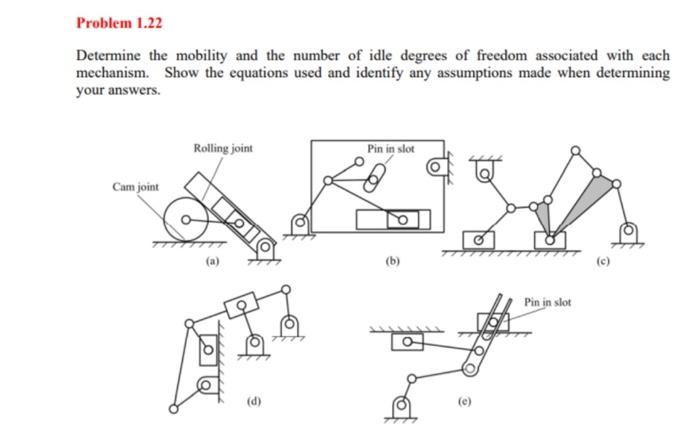 Problem 1.22

Determine the mobility and the number of idle degrees of freedom associated with each mechanism. Show the equations used and identify any assumptions made when determining your answers.

Rolling joint
Cam joint
(a)
Pin in slot
(b)
(c)
(d)
Pin in slot
(e)