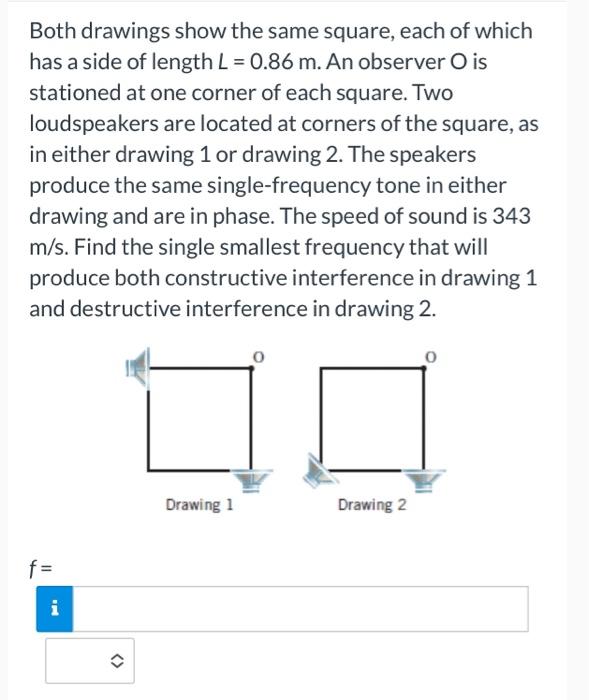 Both drawings show the same square, each of which has a side of length $L = 0.86$ m. An observer O is stationed at one corner of each square. Two loudspeakers are located at corners of the square, as in either drawing 1 or drawing 2. The speakers produce the same single-frequency tone in either drawing and are in phase. The speed of sound is 343 m/s. Find the single smallest frequency that will produce both constructive interference in drawing 1 and destructive interference in drawing 2.

O

O

Drawing 1

Drawing 2

$f =$

i