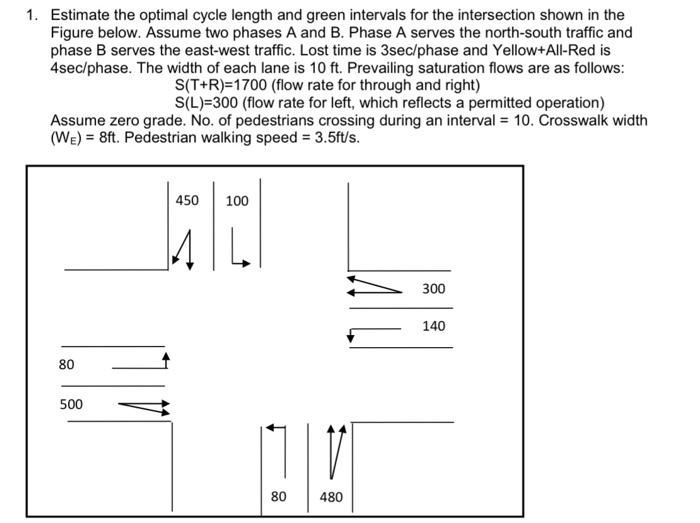 1. Estimate the optimal cycle length and green intervals for the intersection shown in the Figure below. Assume two phases A and B. Phase A serves the north-south traffic and phase B serves the east-west traffic. Lost time is 3sec/phase and Yellow+All-Red is 4sec/phase. The width of each lane is 10 ft. Prevailing saturation flows are as follows:

S(T+R)=1700 (flow rate for through and right)

S(L)=300 (flow rate for left, which reflects a permitted operation)

Assume zero grade. No. of pedestrians crossing during an interval = 10. Crosswalk width ($W_E$) = 8ft. Pedestrian walking speed = 3.5ft/s.

450

100

300

140

80

500

80

480