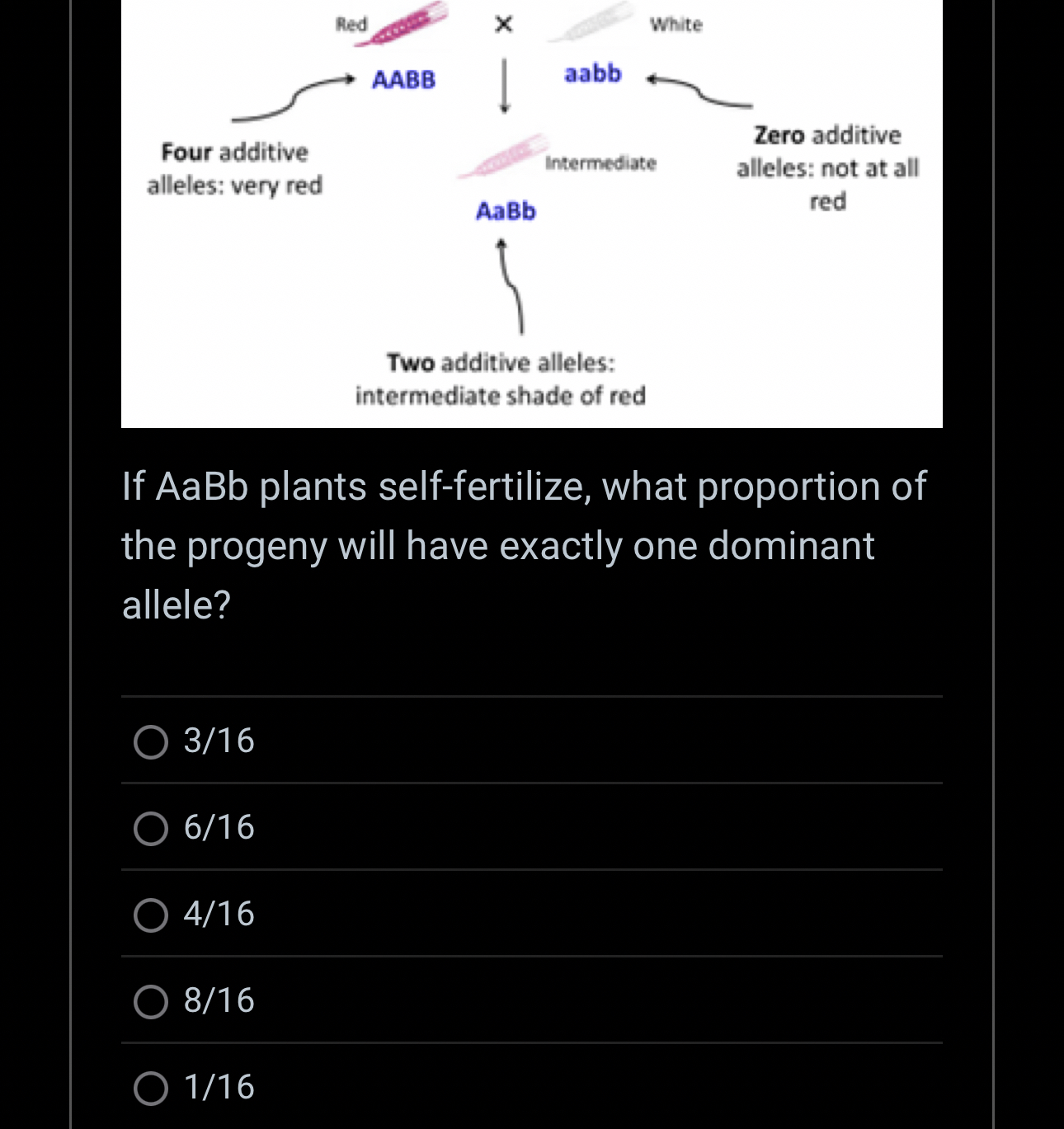 Red × White

AABB aabb

Four additive alleles: very red

Intermediate

Zero additive alleles: not at all red

AaBb

Two additive alleles: intermediate shade of red

If AaBb plants self-fertilize, what proportion of the progeny will have exactly one dominant allele?

3/16

6/16

4/16

8/16

1/16