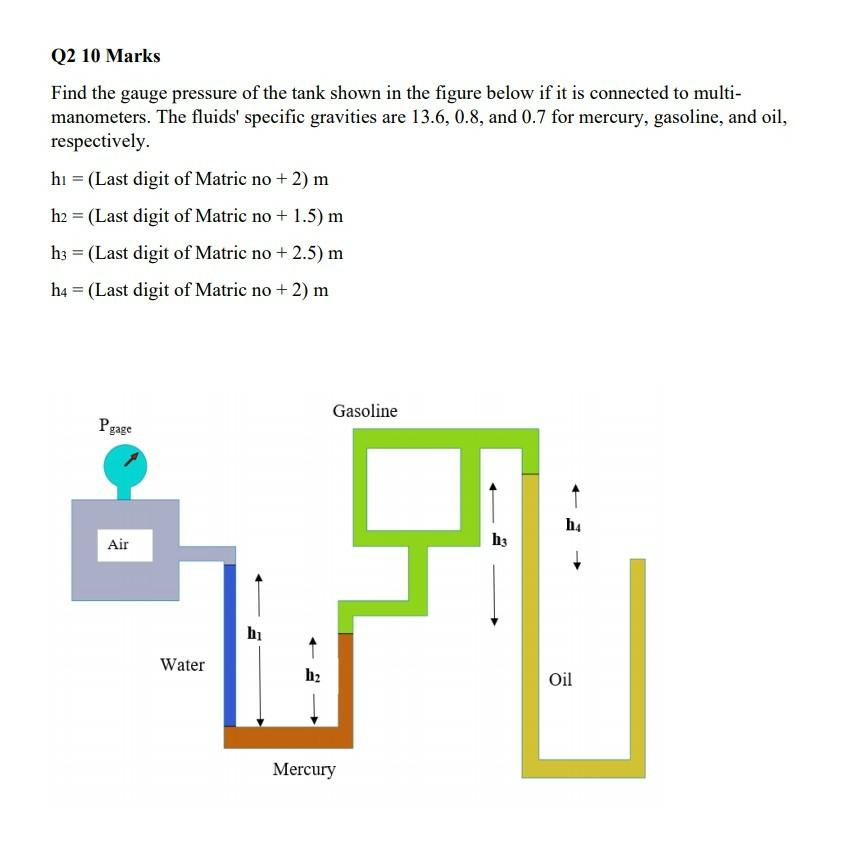 Q2 10 Marks

Find the gauge pressure of the tank shown in the figure below if it is connected to multi-manometers. The fluids' specific gravities are 13.6, 0.8, and 0.7 for mercury, gasoline, and oil, respectively.

$h_1$ = (Last digit of Matric no + 2) m

$h_2$ = (Last digit of Matric no + 1.5) m

$h_3$ = (Last digit of Matric no + 2.5) m

$h_4$ = (Last digit of Matric no + 2) m

$P_{gage}$

Gasoline

Air

$h_4$

$h_3$

$h_1$

Water

$h_2$

Oil

Mercury