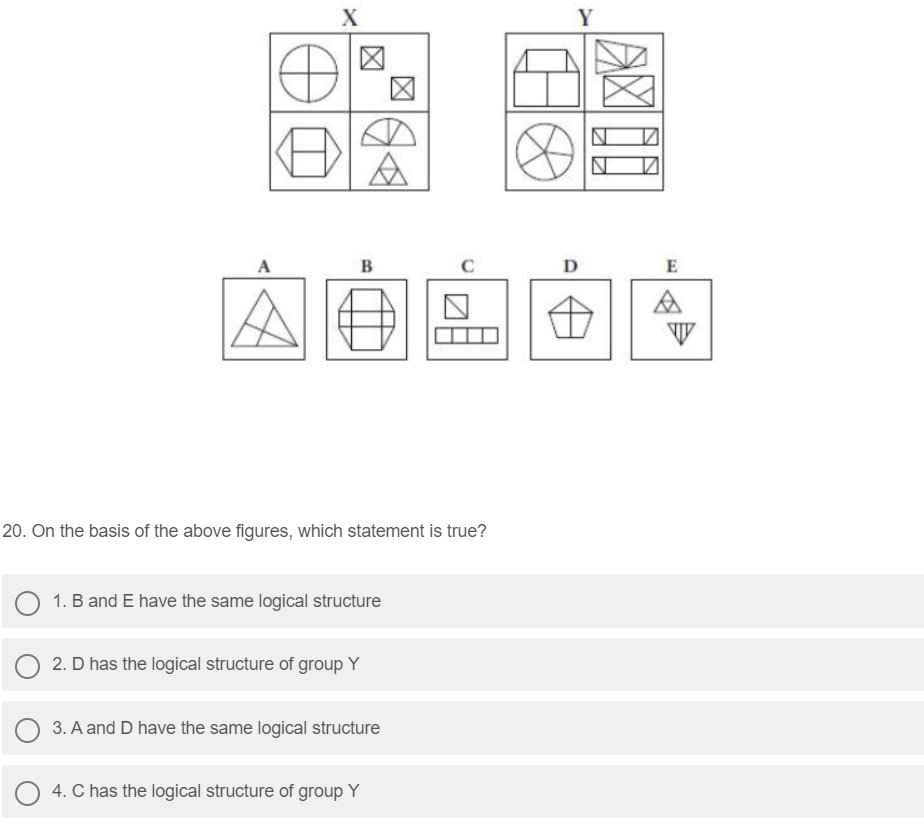 X

Y

A

B

C

D

E

20. On the basis of the above figures, which statement is true?

1. B and E have the same logical structure

2. D has the logical structure of group Y

3. A and D have the same logical structure

4. C has the logical structure of group Y